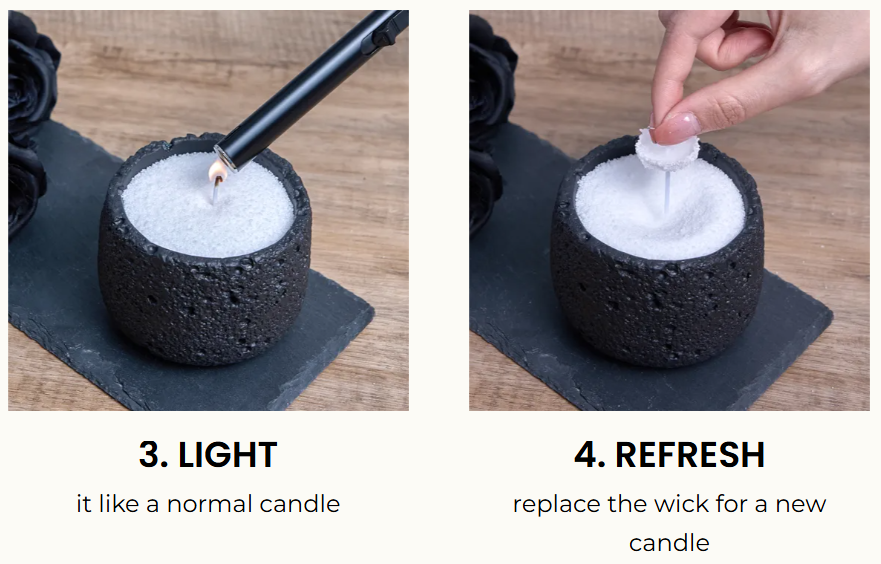 3. LIGHT
it like a normal candle

4. REFRESH
replace the wick for a new candle