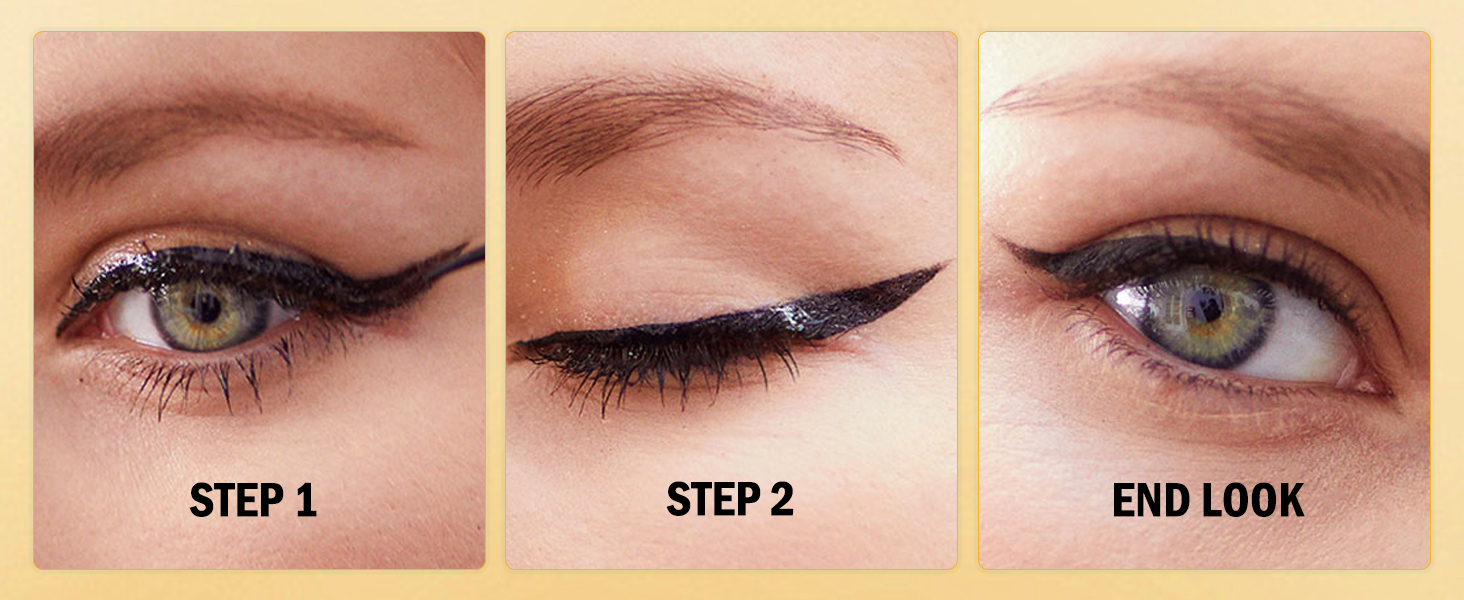 STEP 1

STEP 2

END LOOK