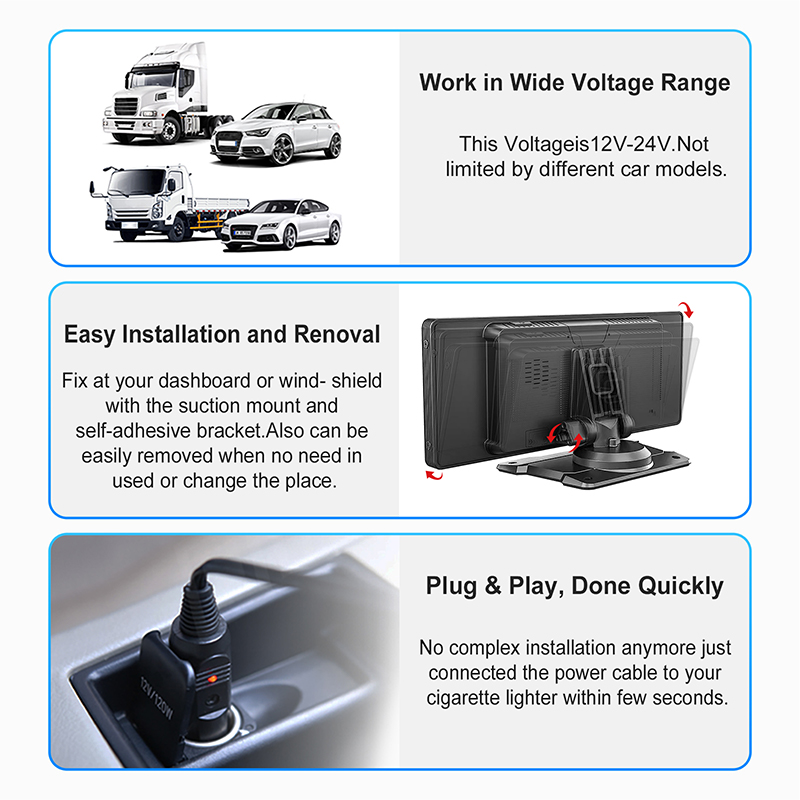 Work in Wide Voltage Range

This Voltageis12V-24V.Not limited by different car models.

Easy Installation and Renoval

Fix at your dashboard or wind- shield with the suction mount and self-adhesive bracket.Also can be easily removed when no need in used or change the place.

12V/120W

Plug & Play, Done Quickly

No complex installation anymore just connected the power cable to your cigarette lighter within few seconds.