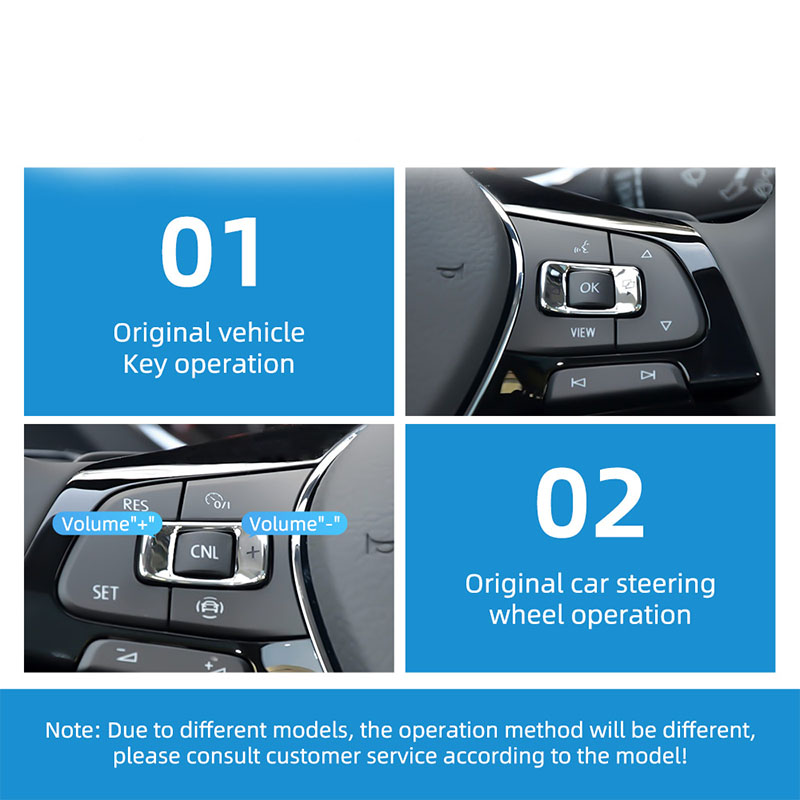 01

Original vehicle Key operation

OK

VIEW

RES

0/I

Volume"+"

Volume"-"

CNL

+

SET

02

Original car steering wheel operation

Note: Due to different models, the operation method will be different, please consult customer service according to the model!