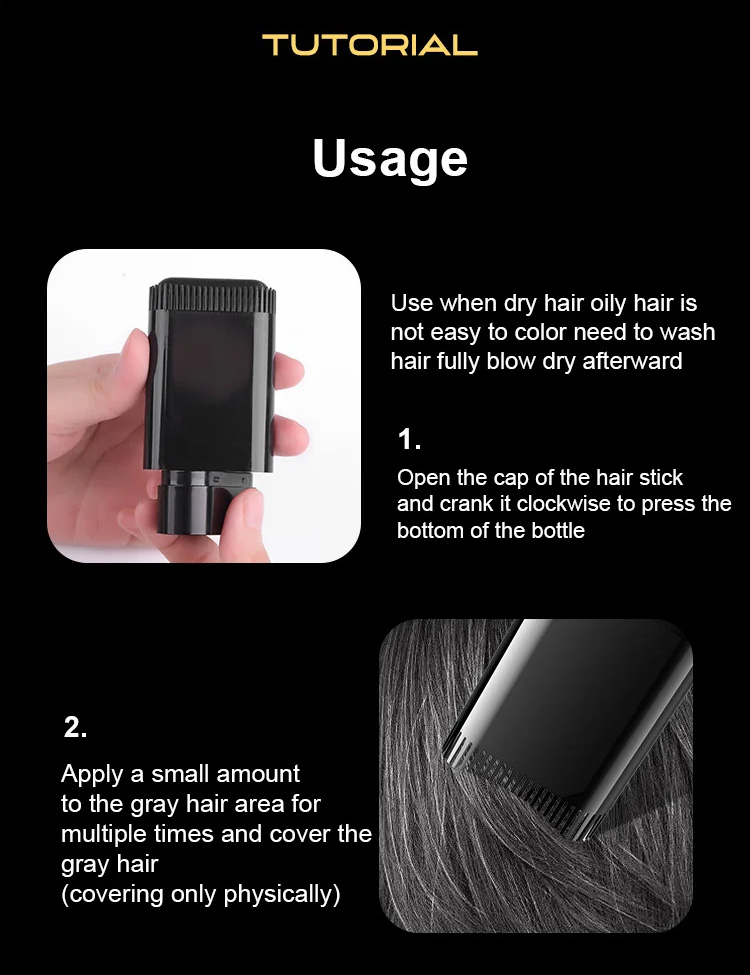 TUTORIAL

Usage

Use when dry hair oily hair is not easy to color need to wash hair fully blow dry afterward

1.

Open the cap of the hair stick and crank it clockwise to press the bottom of the bottle

2.

Apply a small amount to the gray hair area for multiple times and cover the gray hair
(covering only physically)