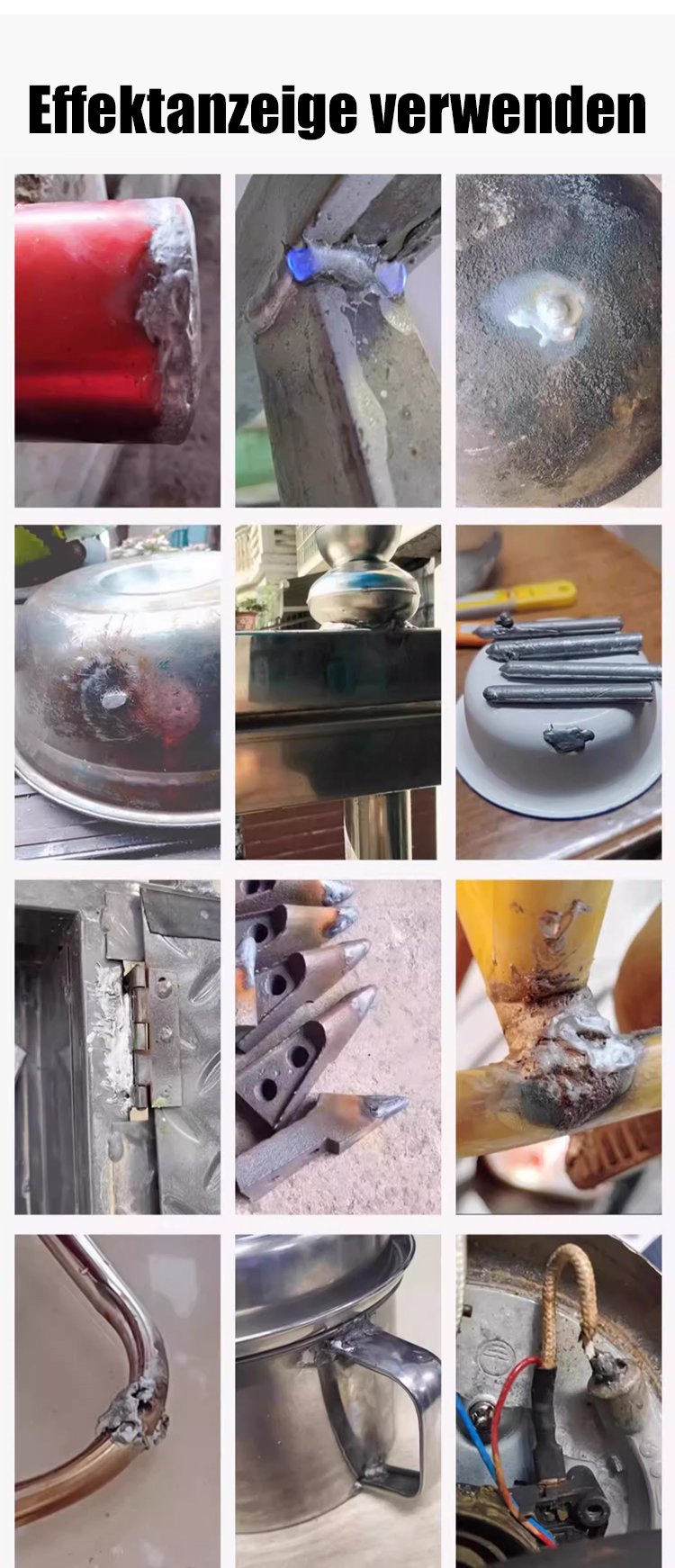 Effektanzeige verwenden