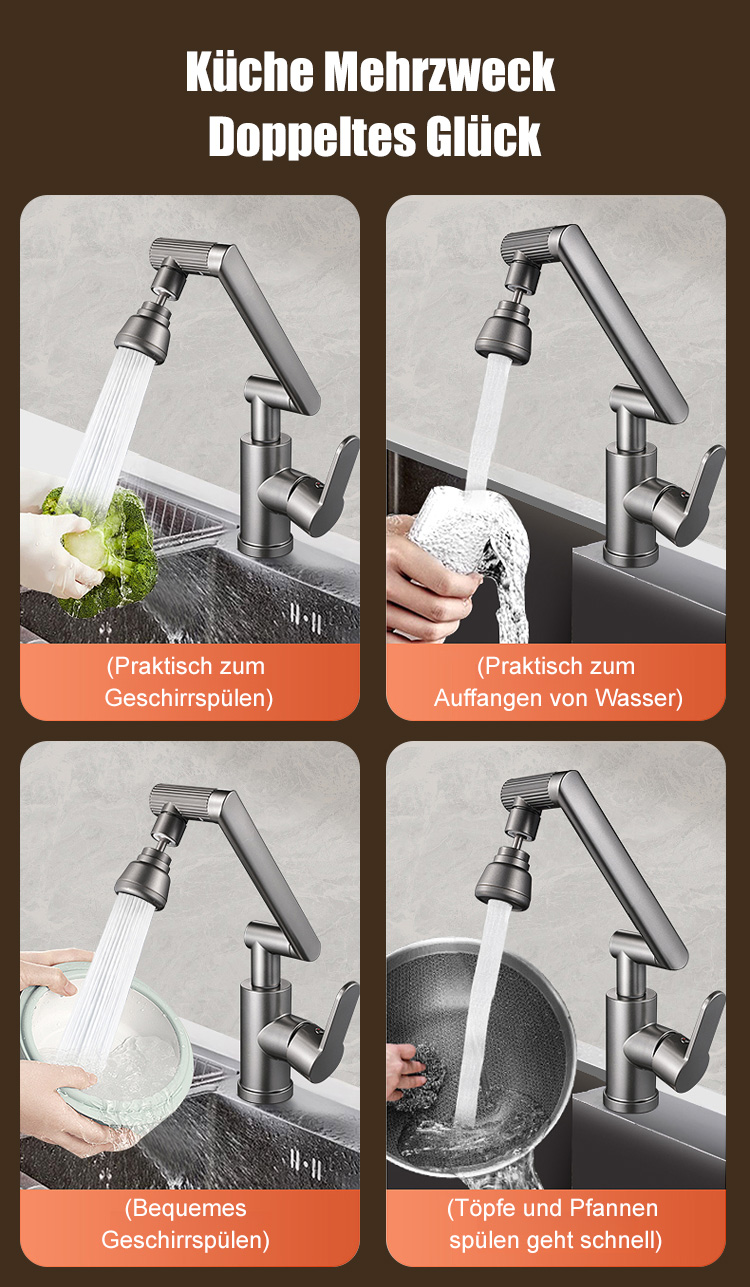 Küche Mehrzweck
Doppeltes Glück

(Praktisch zum Geschirrspülen)

(Praktisch zum Auffangen von Wasser)

(Bequemes Geschirrspülen)

(Töpfe und Pfannen spülen geht schnell)