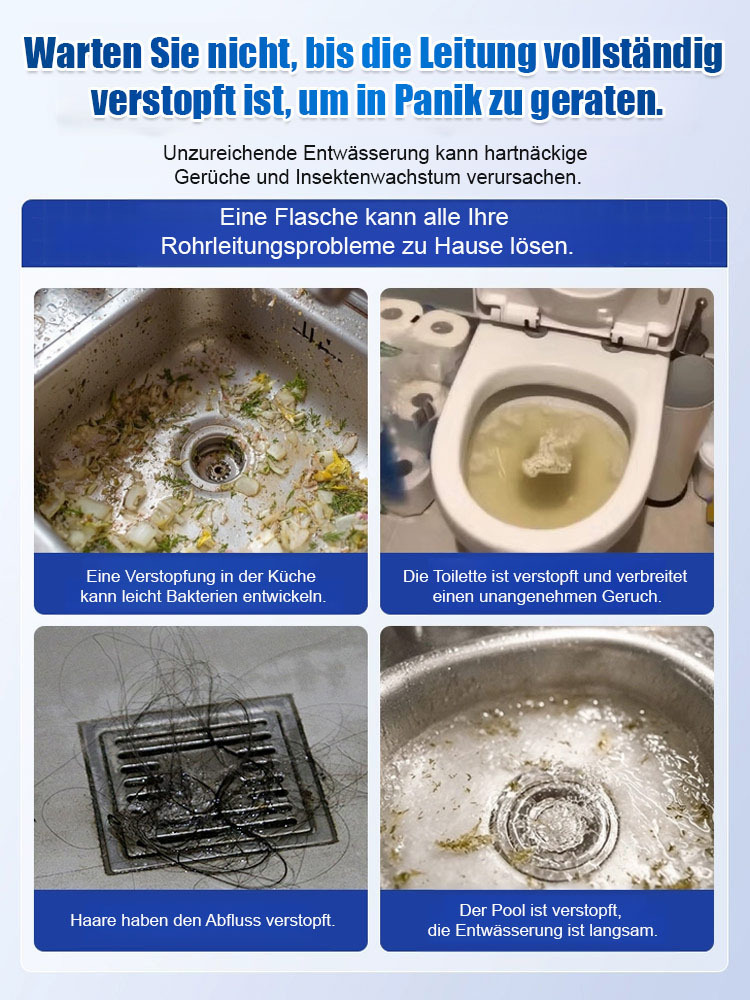 Warten Sie nicht, bis die Leitung vollständig verstopft ist, um in Panik zu geraten.

Unzureichende Entwässerung kann hartnäckige Gerüche und Insektenwachstum verursachen.

Eine Flasche kann alle Ihre Rohrleitungsprobleme zu Hause lösen.

Eine Verstopfung in der Küche kann leicht Bakterien entwickeln.

Die Toilette ist verstopft und verbreitet einen unangenehmen Geruch.

Haare haben den Abfluss verstopft.

Der Pool ist verstopft, die Entwässerung ist langsam.