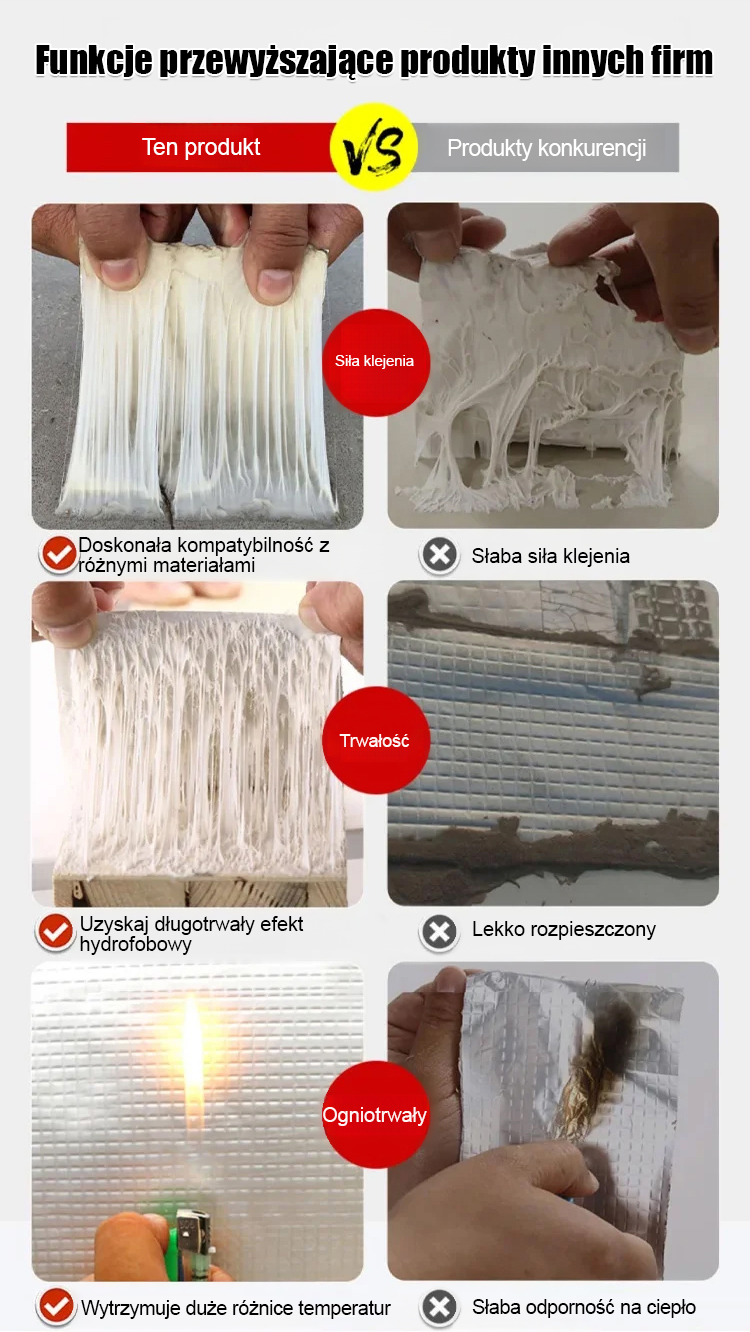 Funkcje przewyższające produkty innych firm

Ten produkt

VS

Produkty konkurencji

Siła klejenia

Doskonała kompatybilność z różnymi materiałami

Słaba siła klejenia

Trwałość

Uzyskaj długotrwały efekt hydrofobowy

Lekko rozpieszczony

Ogniotrwały

Wytrzymuje duże różnice temperatur

Słaba odporność na ciepło