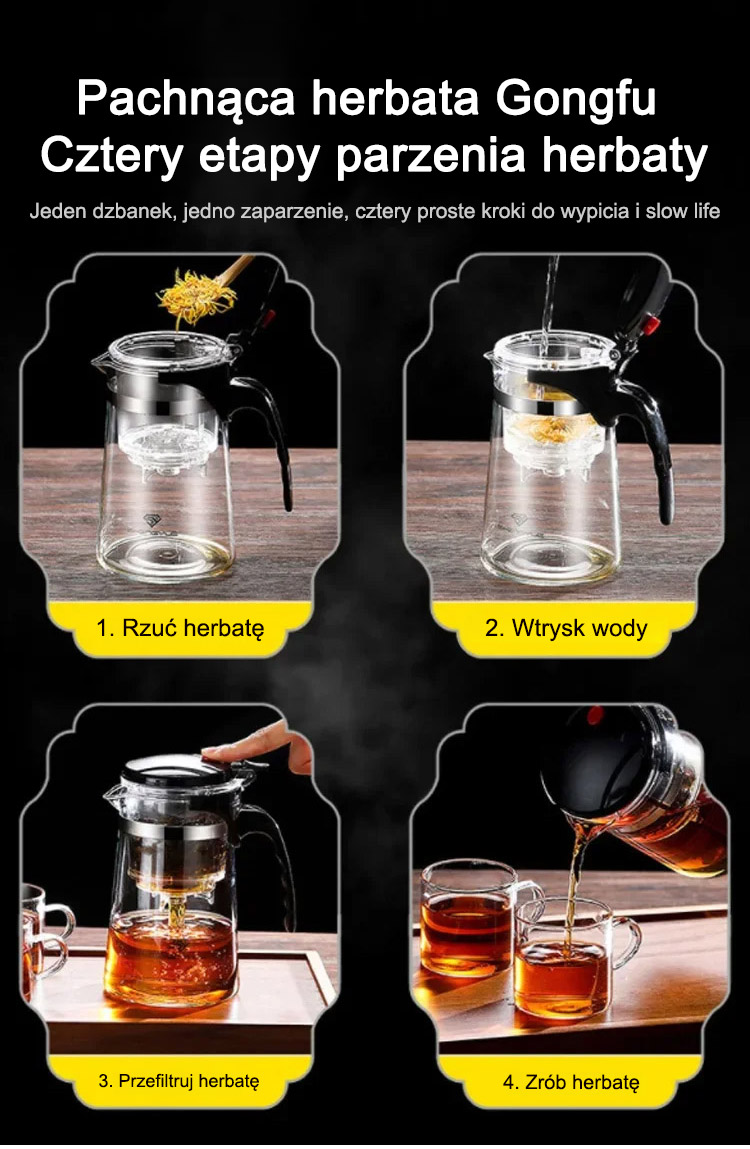 Pachnąca herbata Gongfu
Cztery etapy parzenia herbaty

Jeden dzbanek, jedno zaparzenie, cztery proste kroki do wypicia i slow life

1. Rzuć herbatę

2. Wtrysk wody

3. Przefiltruj herbatę

4. Zrób herbatę