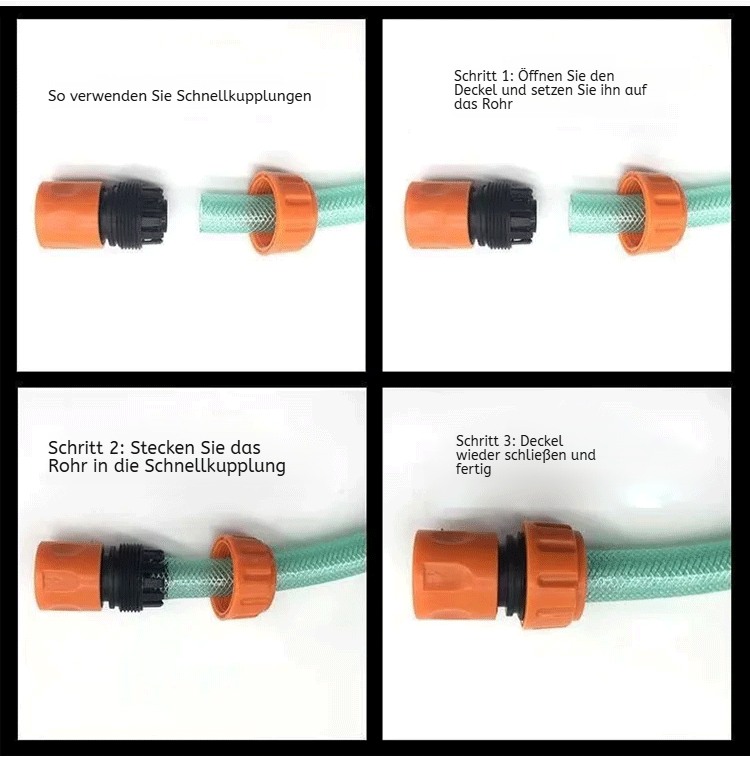 So verwenden Sie Schnellkupplungen

Schritt 1: Öffnen Sie den Deckel und setzen Sie ihn auf das Rohr

Schritt 2: Stecken Sie das Rohr in die Schnellkupplung

Schritt 3: Deckel wieder schließen und fertig