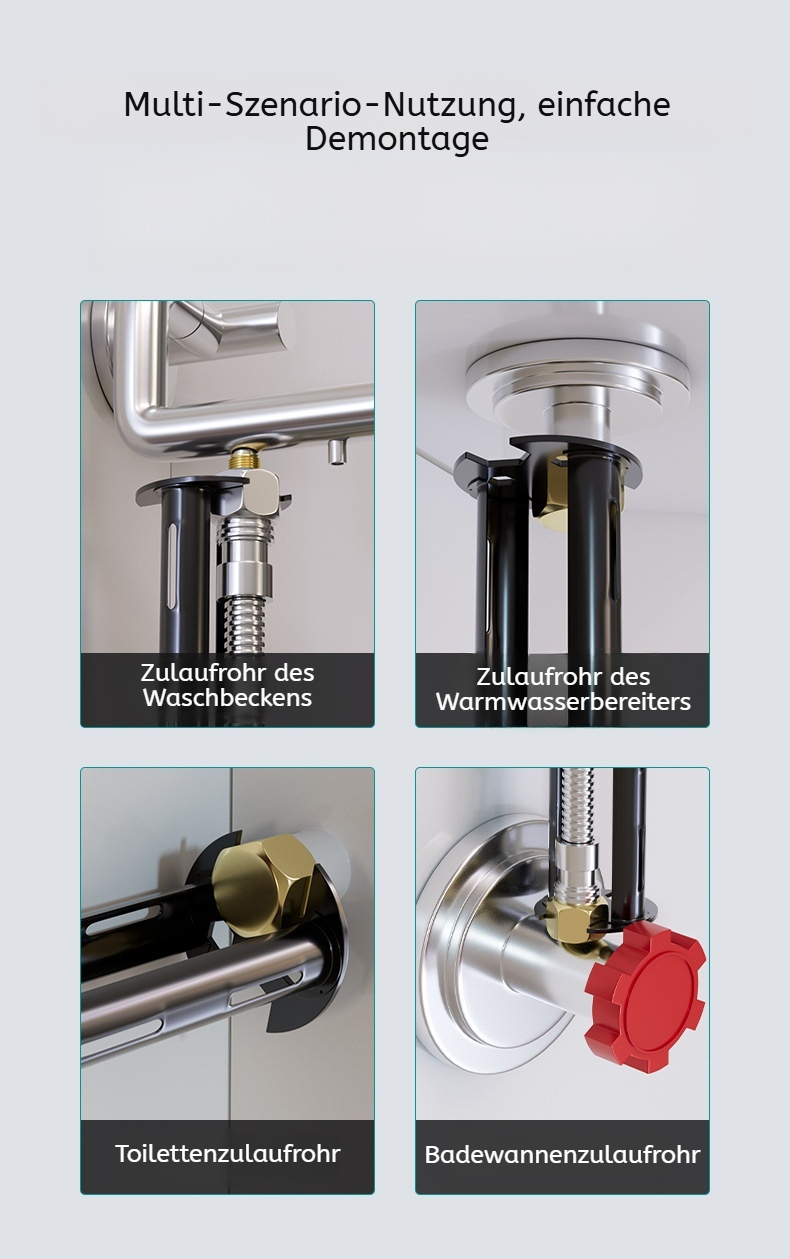 Multi-Szenario-Nutzung, einfache Demontage

Zulaufrohr des Waschbeckens

Zulaufrohr des Warmwasserbereiters

Toilettenzulaufrohr

Badewannenzulaufrohr