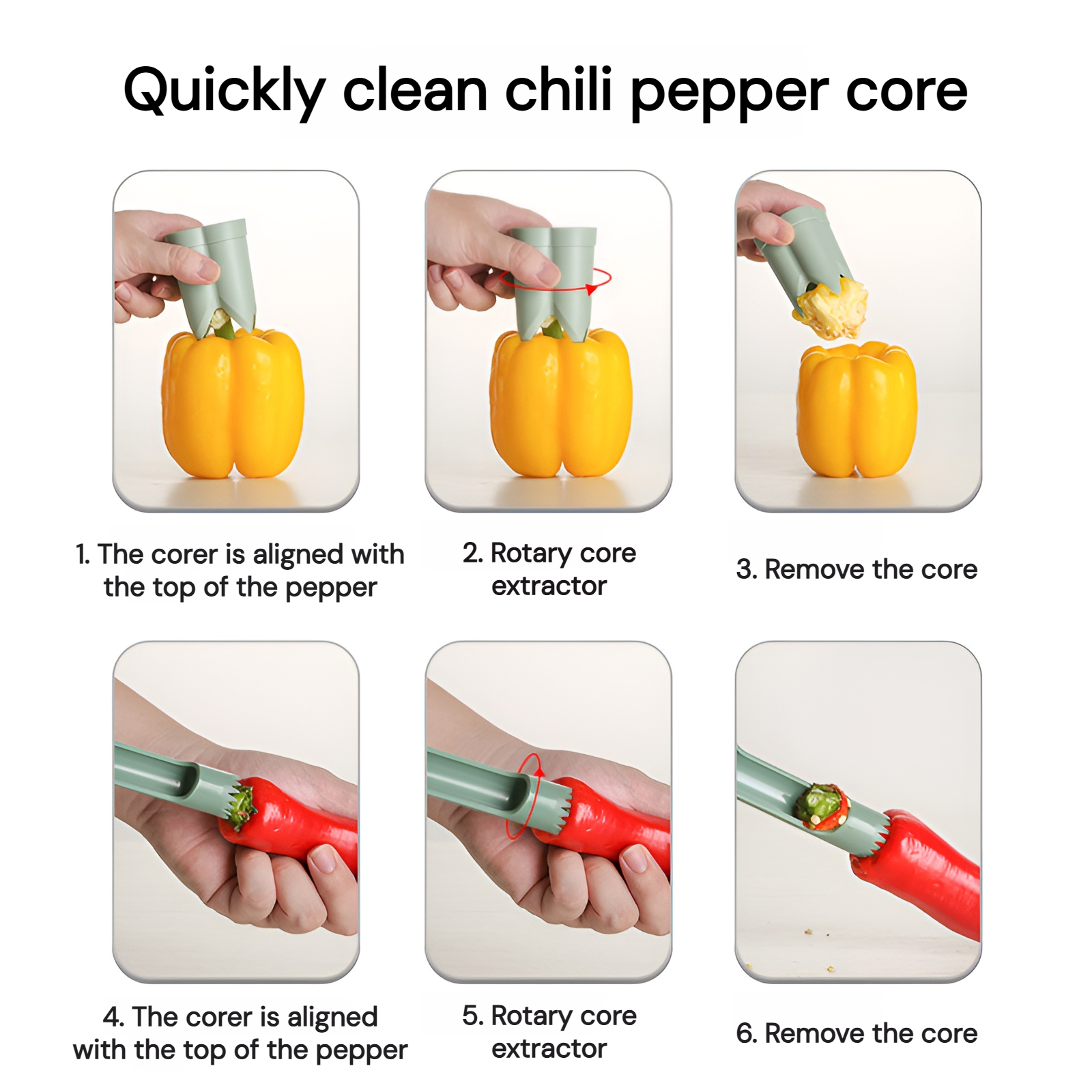 Quickly clean chili pepper core

1. The corer is aligned with the top of the pepper

2. Rotary core extractor

3. Remove the core

4. The corer is aligned with the top of the pepper

5. Rotary core extractor

6. Remove the core