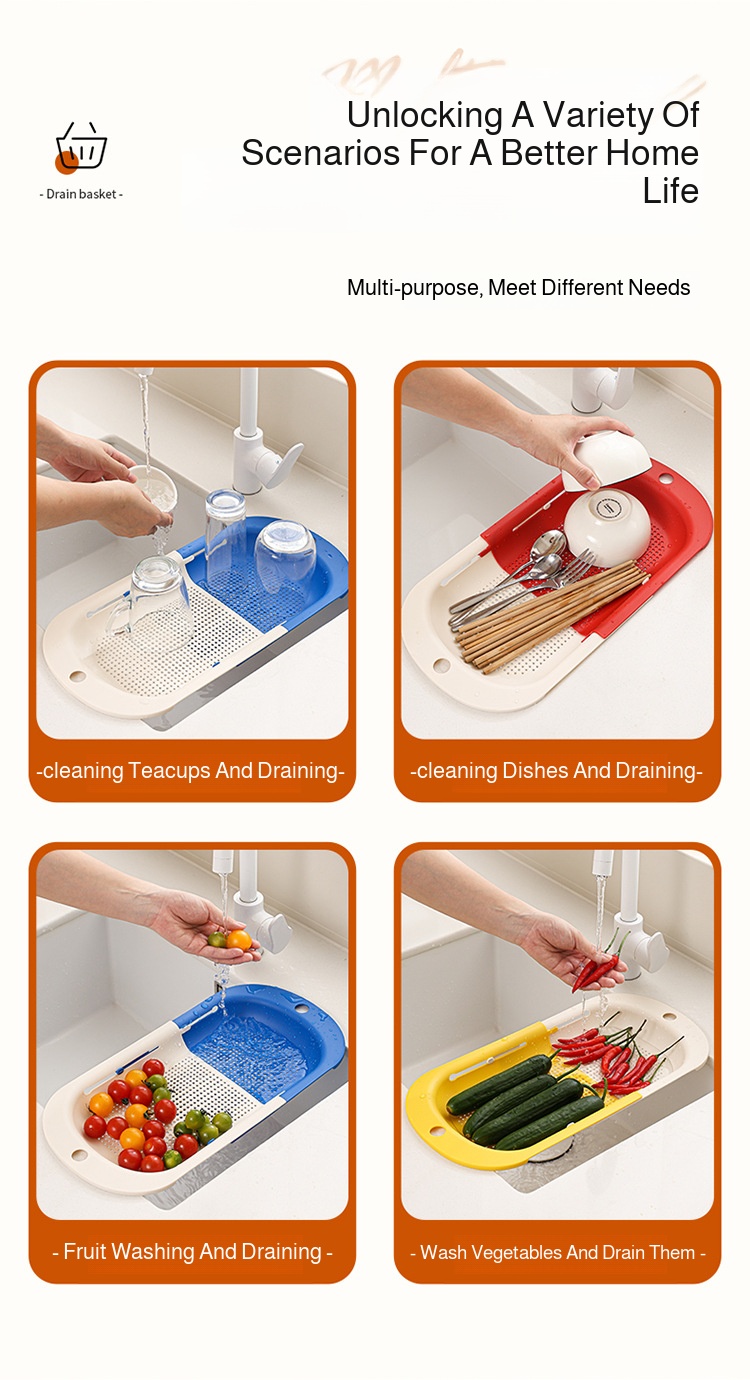 - Drain basket -

Unlocking A Variety Of Scenarios For A Better Home Life

Multi-purpose, Meet Different Needs

-cleaning Teacups And Draining-

-cleaning Dishes And Draining-

- Fruit Washing And Draining -

- Wash Vegetables And Drain Them -