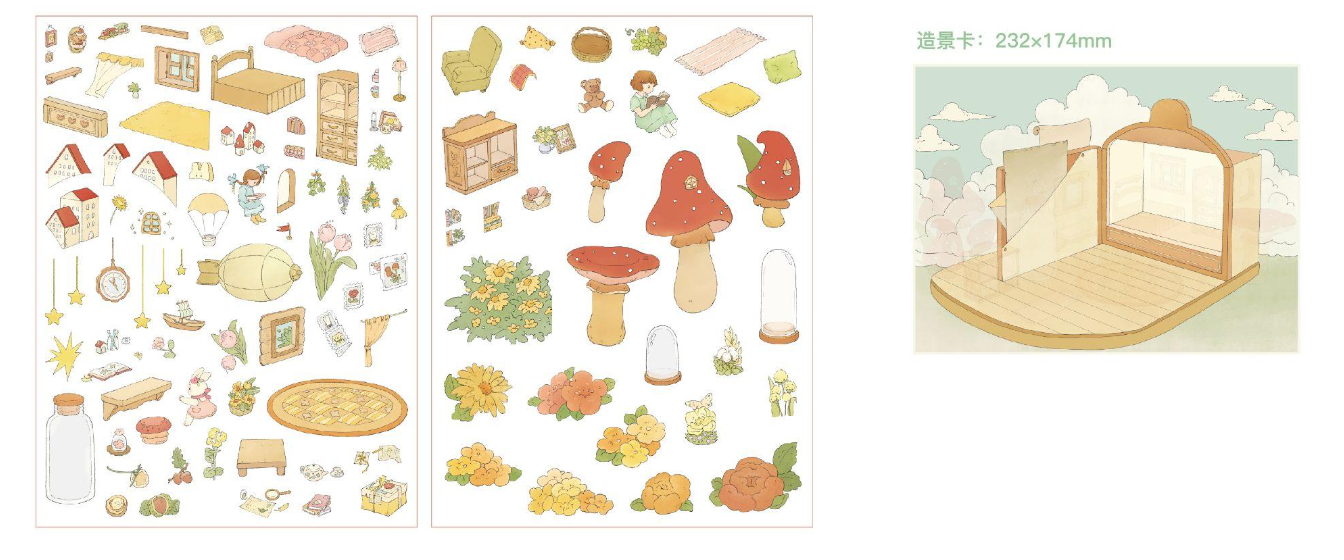 造景卡：232×174mm