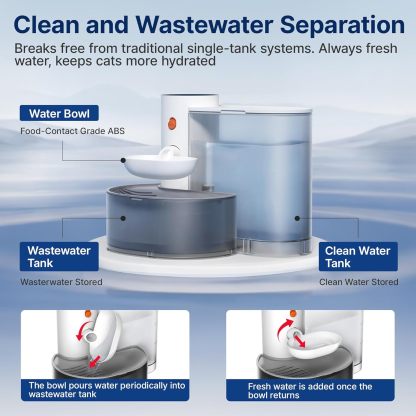 Clean and Wastewater Separation

Breaks free from traditional single-tank systems. Always fresh water, keeps cats more hydrated

Water Bowl

Food-Contact Grade ABS

Wastewater Tank

Wasterwater Stored

Clean Water Tank

Clean Water Stored

The bowl pours water periodically into wastewater tank

Fresh water is added once the bowl returns