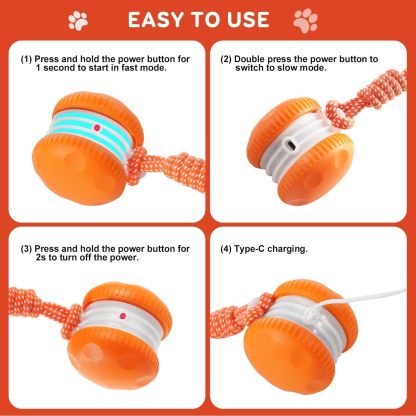 EASY TO USE

(1) Press and hold the power button for 1 second to start in fast mode.

(2) Double press the power button to switch to slow mode.

(3) Press and hold the power button for 2s to turn off the power.

(4) Type-C charging.