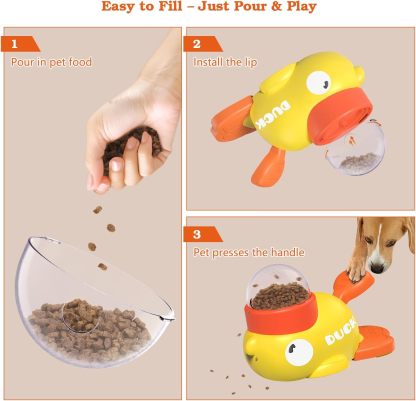 Easy to Fill – Just Pour & Play

1
Pour in pet food

2
Install the lip

DUCK

3
Pet presses the handle

DUCK