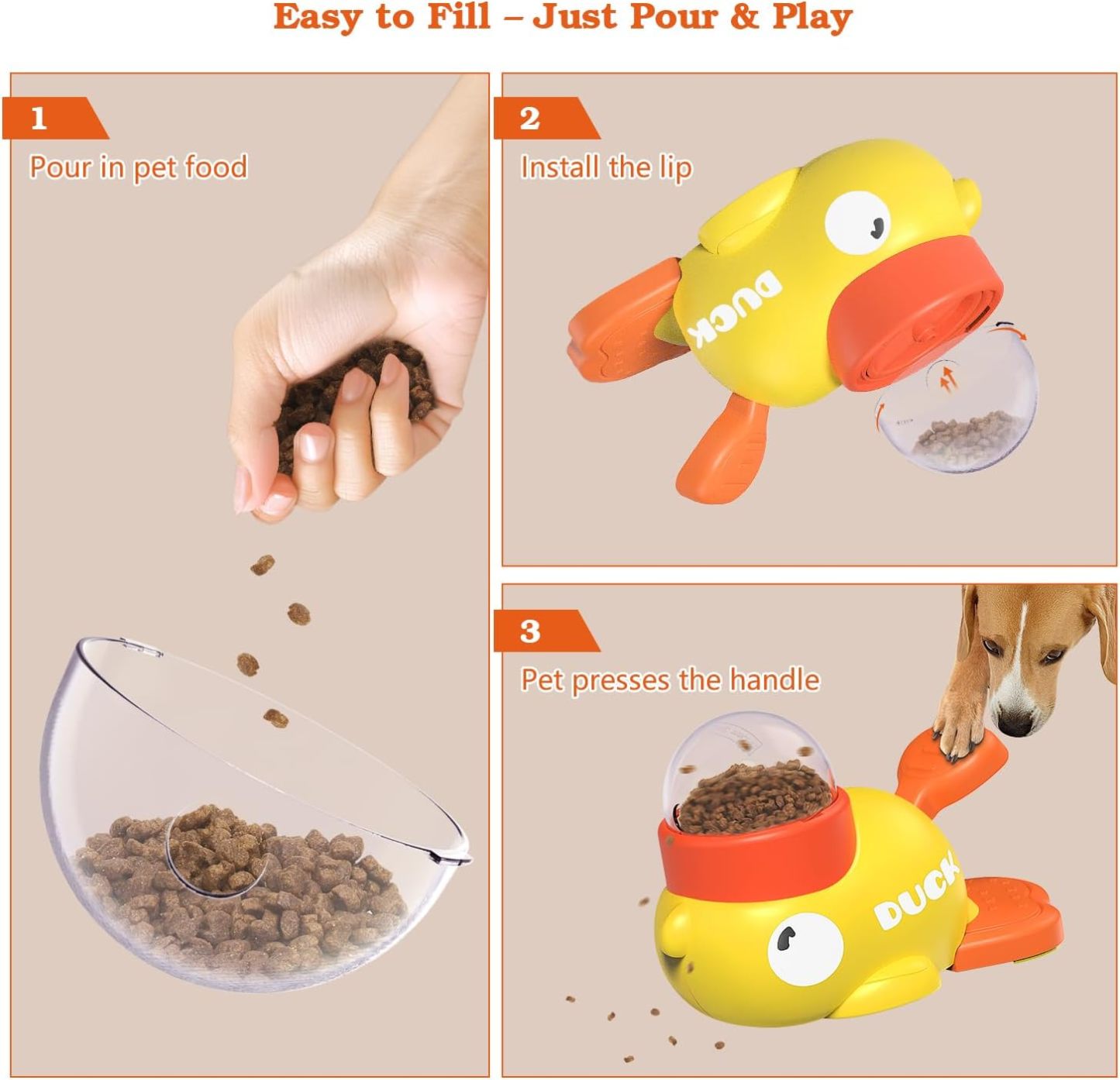 Easy to Fill – Just Pour & Play

1

Pour in pet food

2

Install the lip

DUCK

3

Pet presses the handle

DUCK