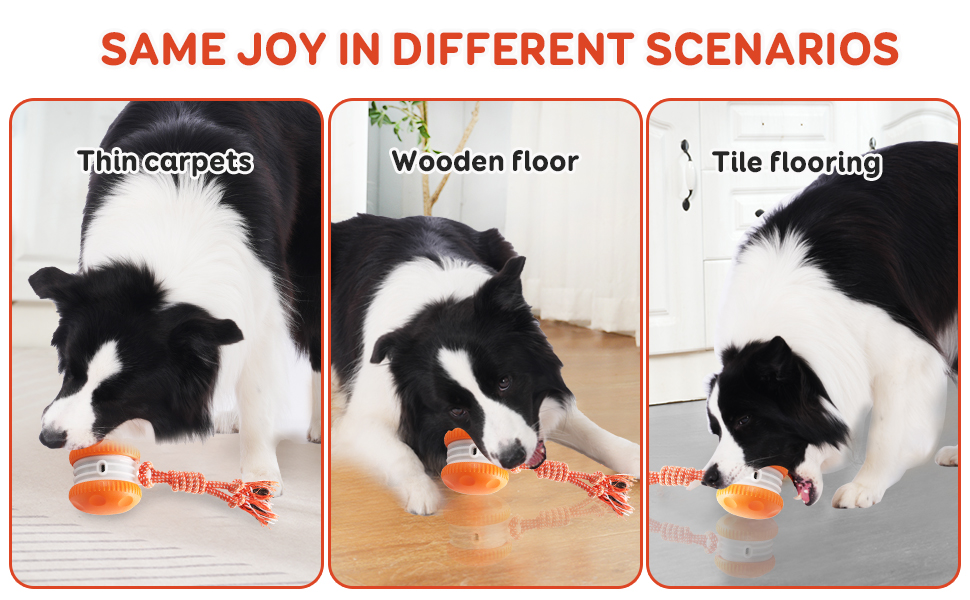 SAME JOY IN DIFFERENT SCENARIOS

Thin carpets

Wooden floor

Tile flooring