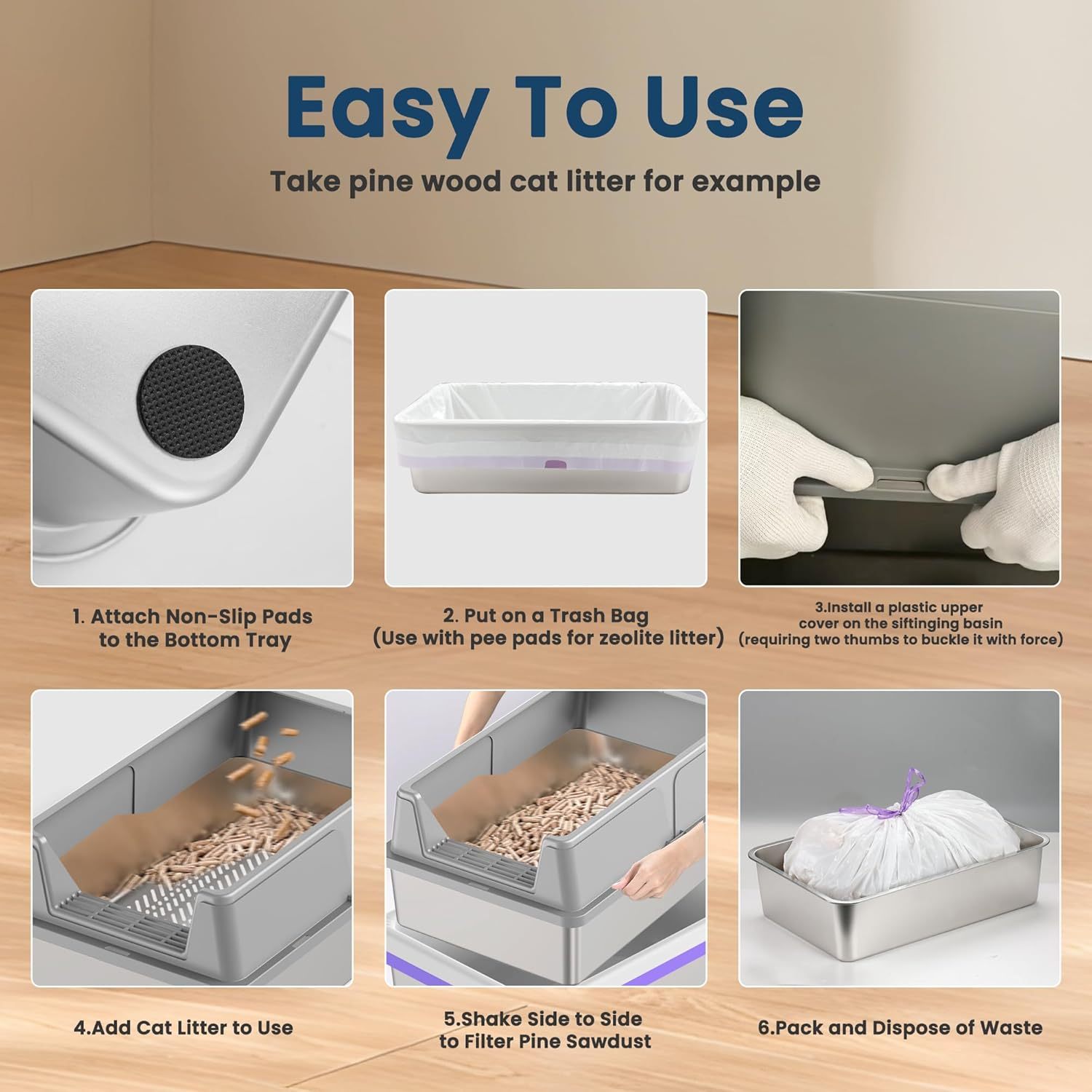 Easy To Use

Take pine wood cat litter for example

1. Attach Non-Slip Pads to the Bottom Tray

2. Put on a Trash Bag (Use with pee pads for zeolite litter)

3.Install a plastic upper cover on the siftinging basin (requiring two thumbs to buckle it with force)

4.Add Cat Litter to Use

5.Shake Side to Side to Filter Pine Sawdust

6.Pack and Dispose of Waste