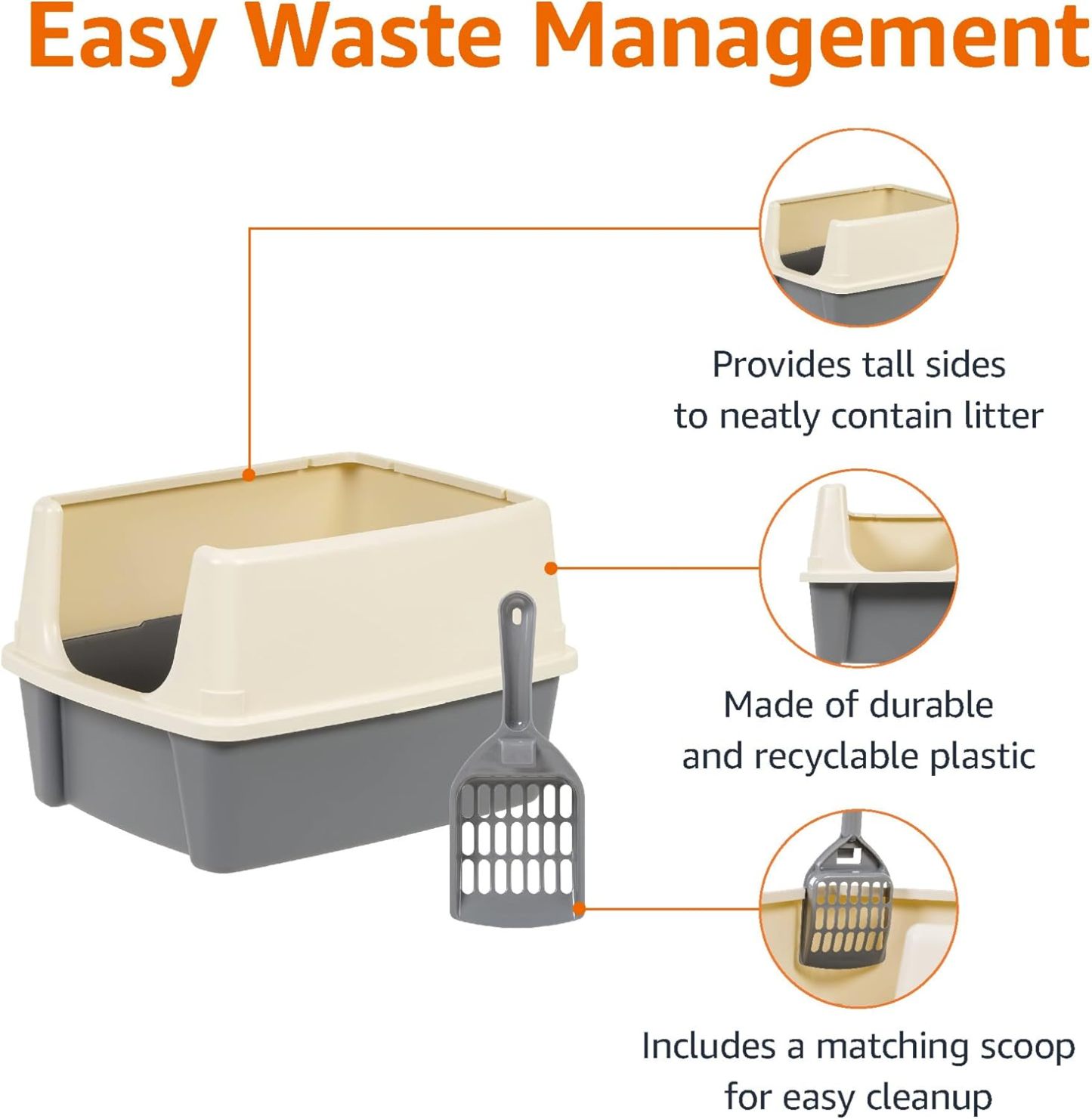 Easy Waste Management

Provides tall sides to neatly contain litter

Made of durable and recyclable plastic

Includes a matching scoop for easy cleanup