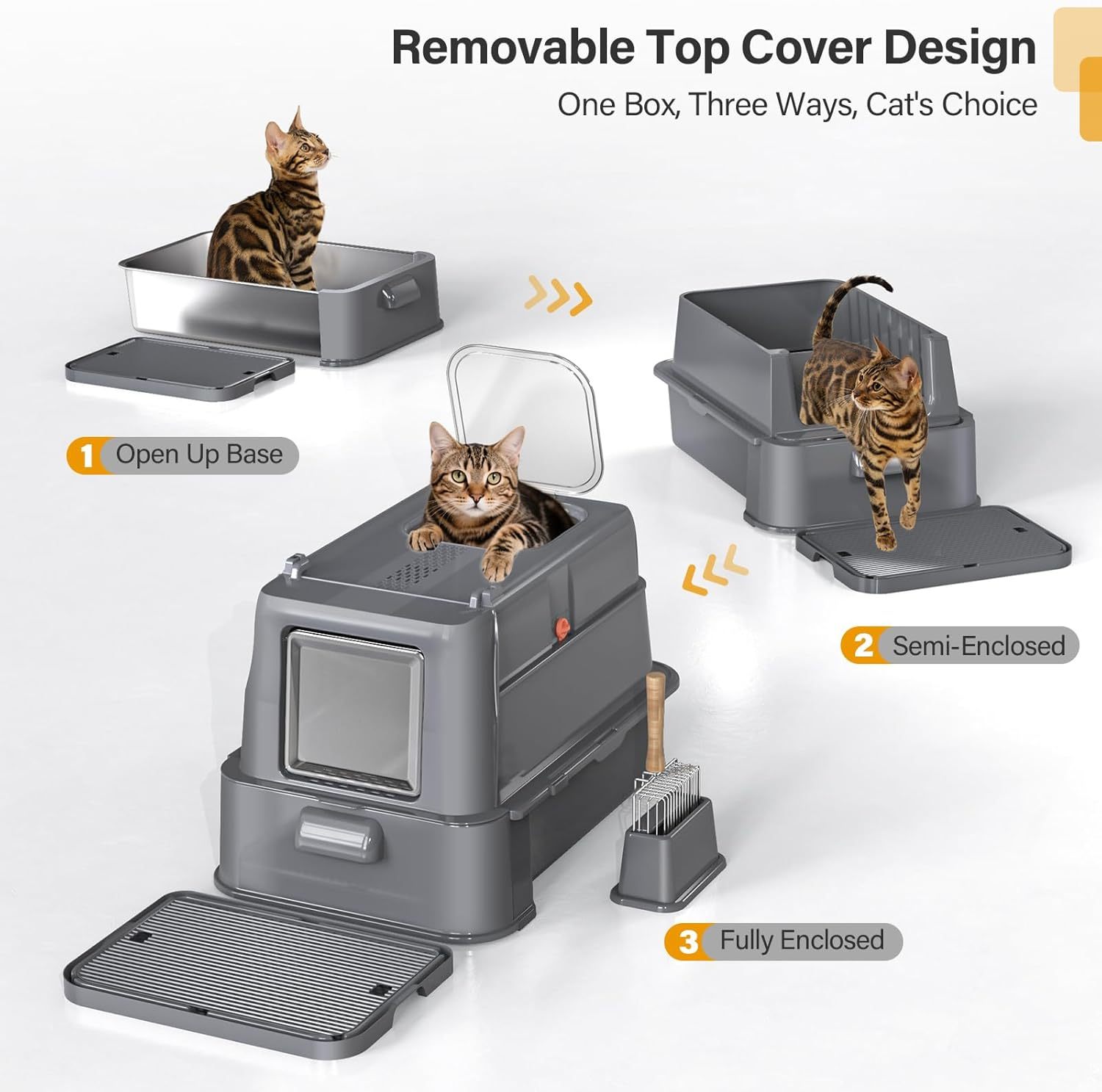 Removable Top Cover Design

One Box, Three Ways, Cat's Choice

1 Open Up Base

2 Semi-Enclosed

3 Fully Enclosed