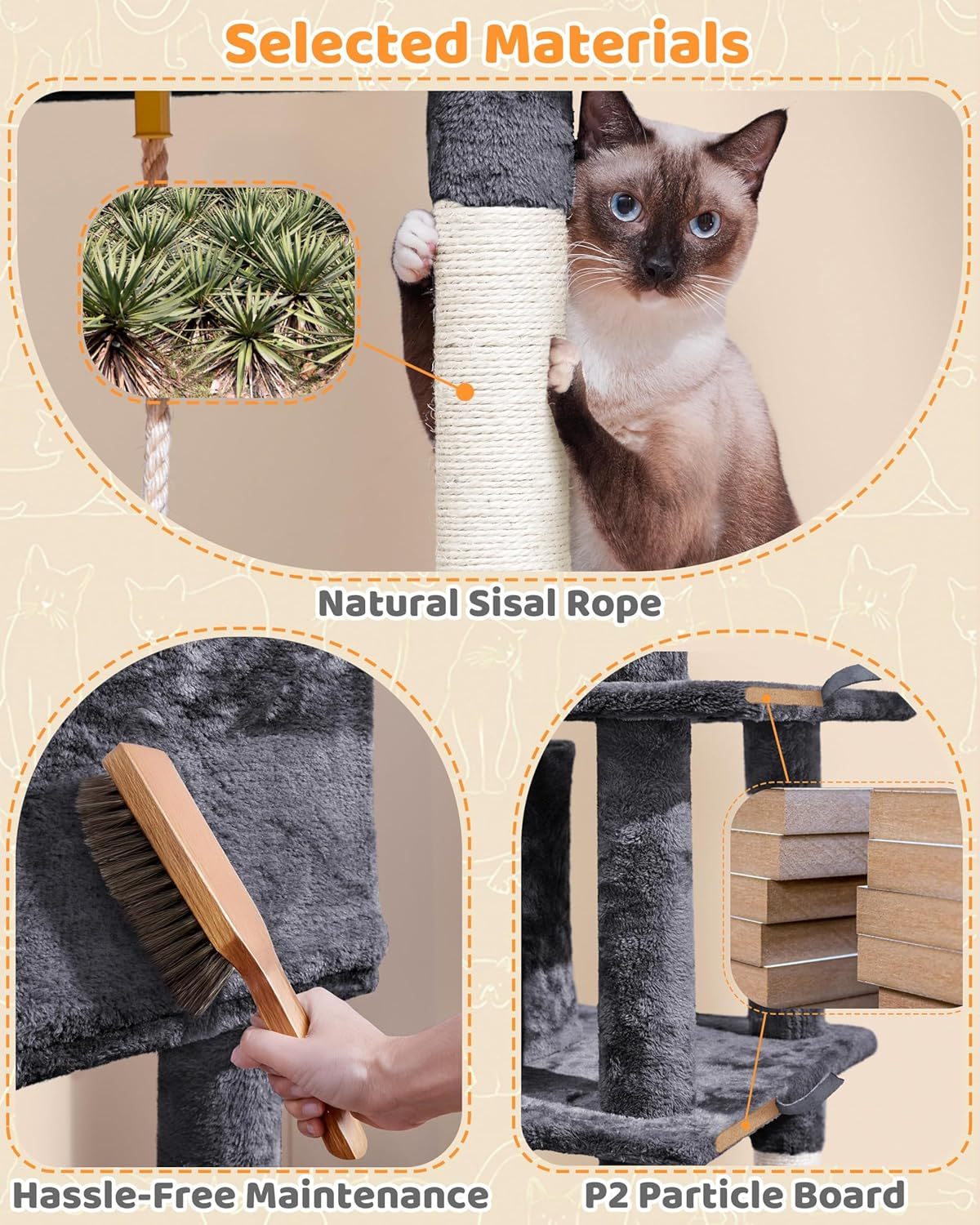 Selected Materials

Natural Sisal Rope

Hassle-Free Maintenance

P2 Particle Board