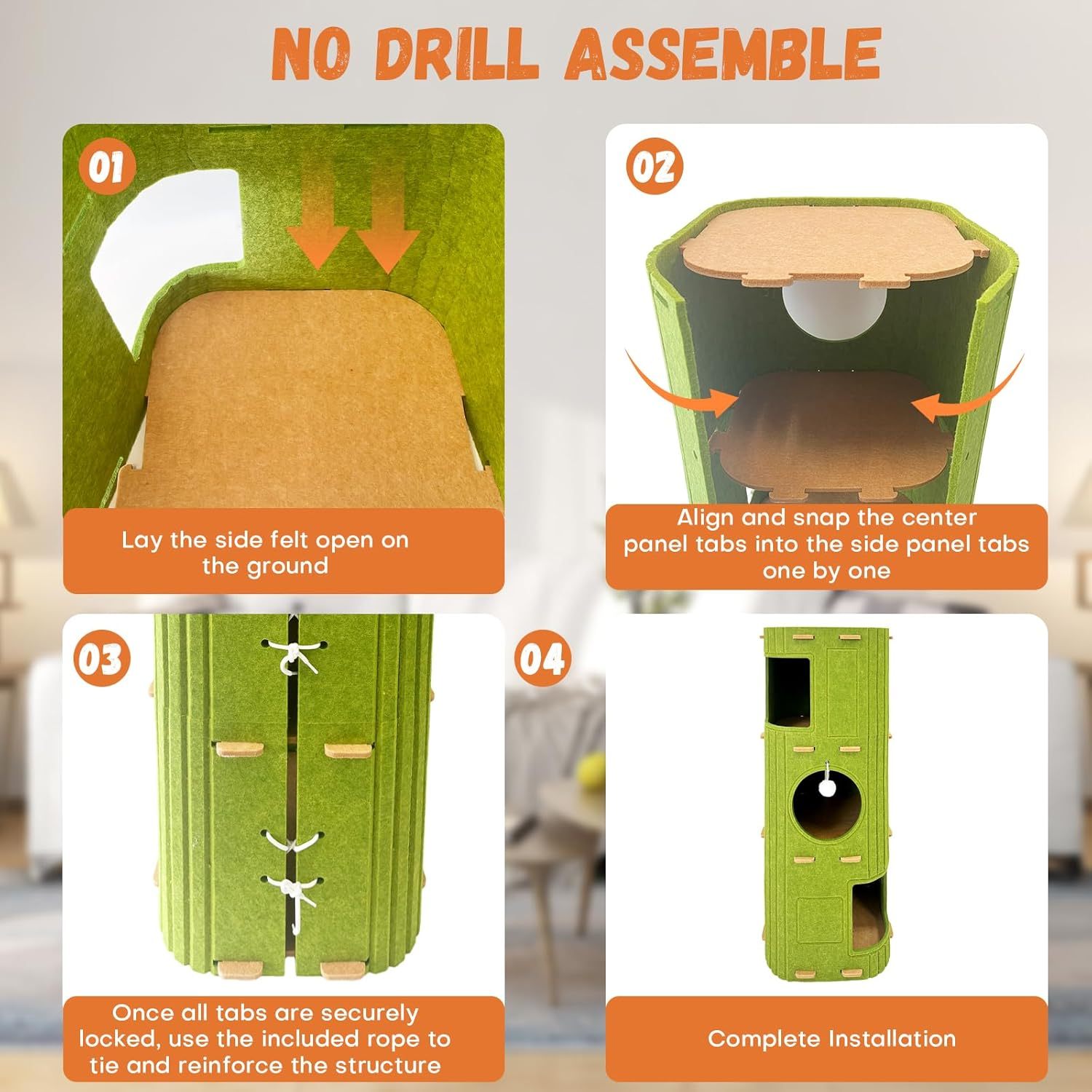 NO DRILL ASSEMBLE

01

Lay the side felt open on the ground

02

Align and snap the center panel tabs into the side panel tabs one by one

03

Once all tabs are securely locked, use the included rope to tie and reinforce the structure

04

Complete Installation