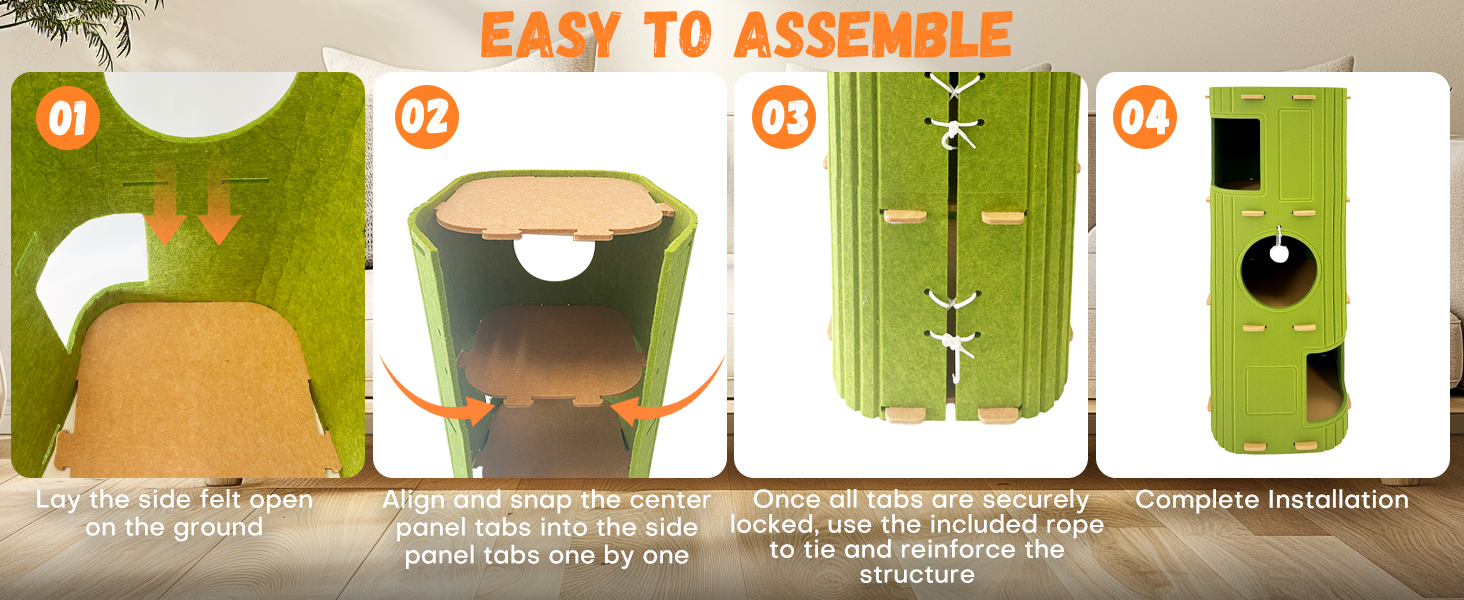 EASY TO ASSEMBLE

01

Lay the side felt open on the ground

02

Align and snap the center panel tabs into the side panel tabs one by one

03

Once all tabs are securely locked, use the included rope to tie and reinforce the structure

04

Complete Installation