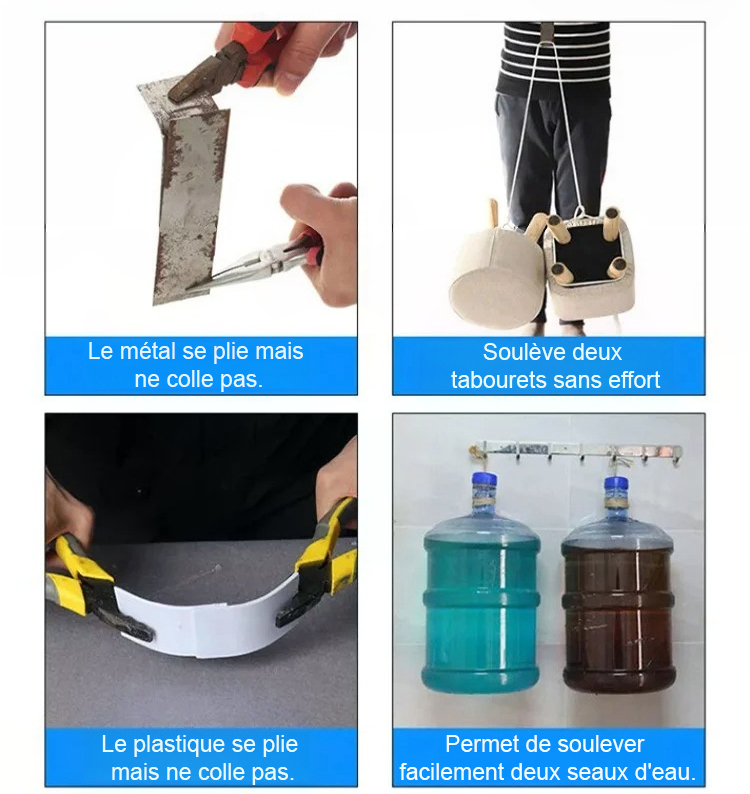 Le métal se plie mais ne colle pas.

Soulève deux tabourets sans effort

Le plastique se plie mais ne colle pas.

Permet de soulever facilement deux seaux d'eau.