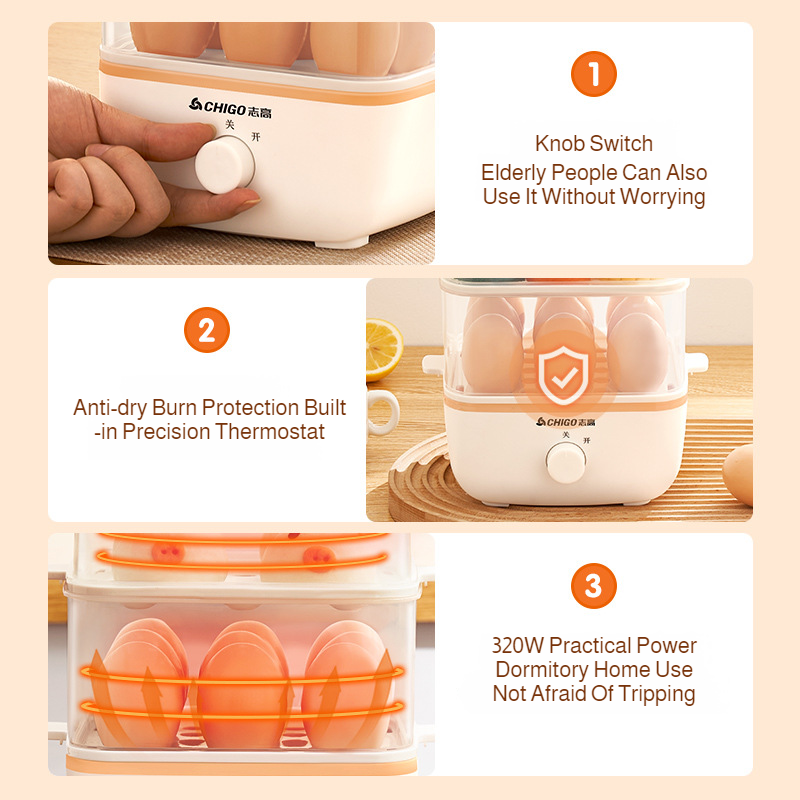 CHIGO 志高
关 开

1

Knob Switch
Elderly People Can Also Use It Without Worrying

2

Anti-dry Burn Protection Built-in Precision Thermostat

CHIGO 志高
关 开

3

320W Practical Power
Dormitory Home Use
Not Afraid Of Tripping