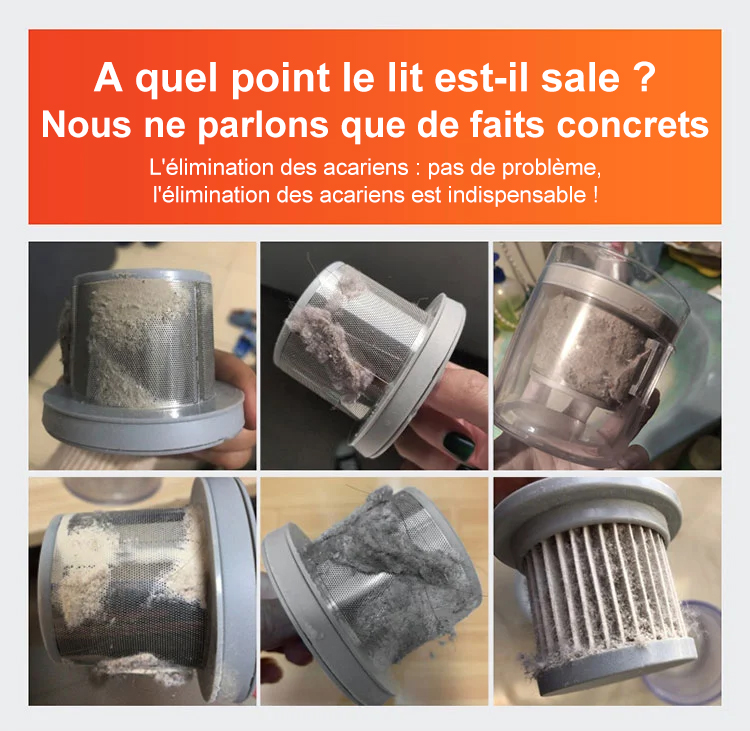 A quel point le lit est-il sale ?
Nous ne parlons que de faits concrets

L'élimination des acariens : pas de problème,
l'élimination des acariens est indispensable !