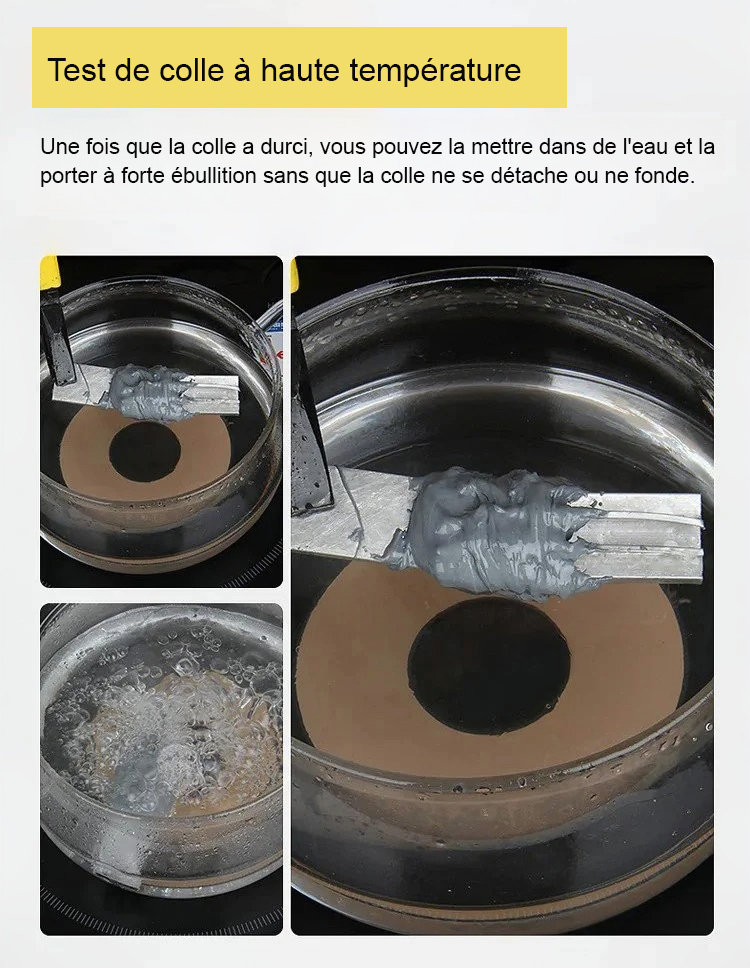 Test de colle à haute température

Une fois que la colle a durci, vous pouvez la mettre dans de l'eau et la porter à forte ébullition sans que la colle ne se détache ou ne fonde.