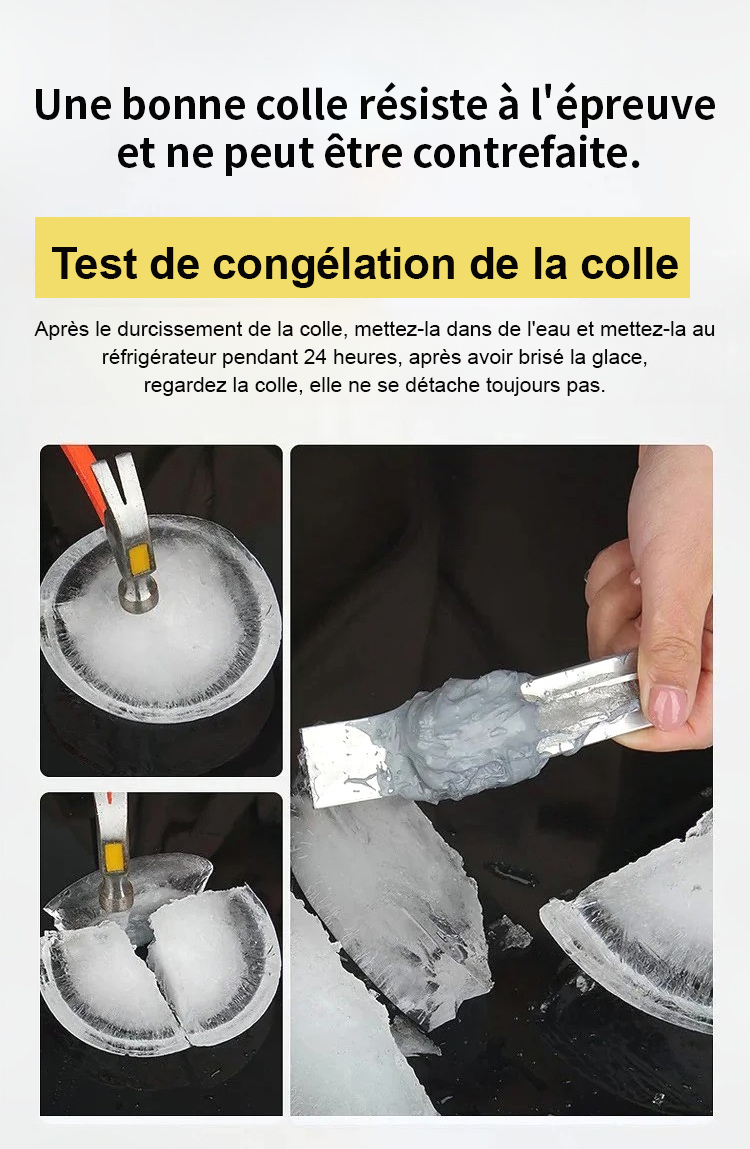 Une bonne colle résiste à l'épreuve et ne peut être contrefaite.

Test de congélation de la colle

Après le durcissement de la colle, mettez-la dans de l'eau et mettez-la au réfrigérateur pendant 24 heures, après avoir brisé la glace, regardez la colle, elle ne se détache toujours pas.