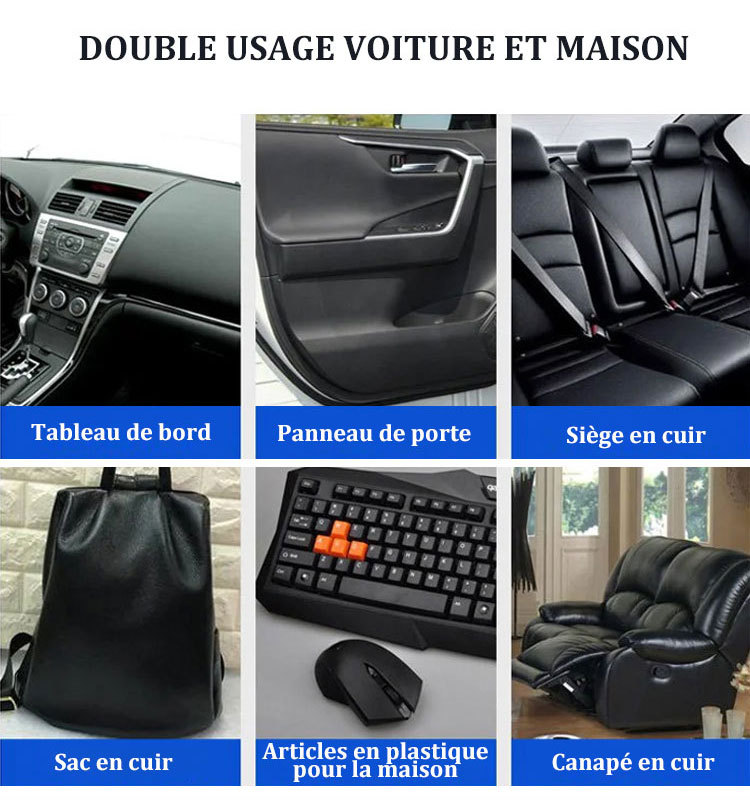 DOUBLE USAGE VOITURE ET MAISON

Tableau de bord

Panneau de porte

Siège en cuir

Sac en cuir

Articles en plastique pour la maison

Canapé en cuir