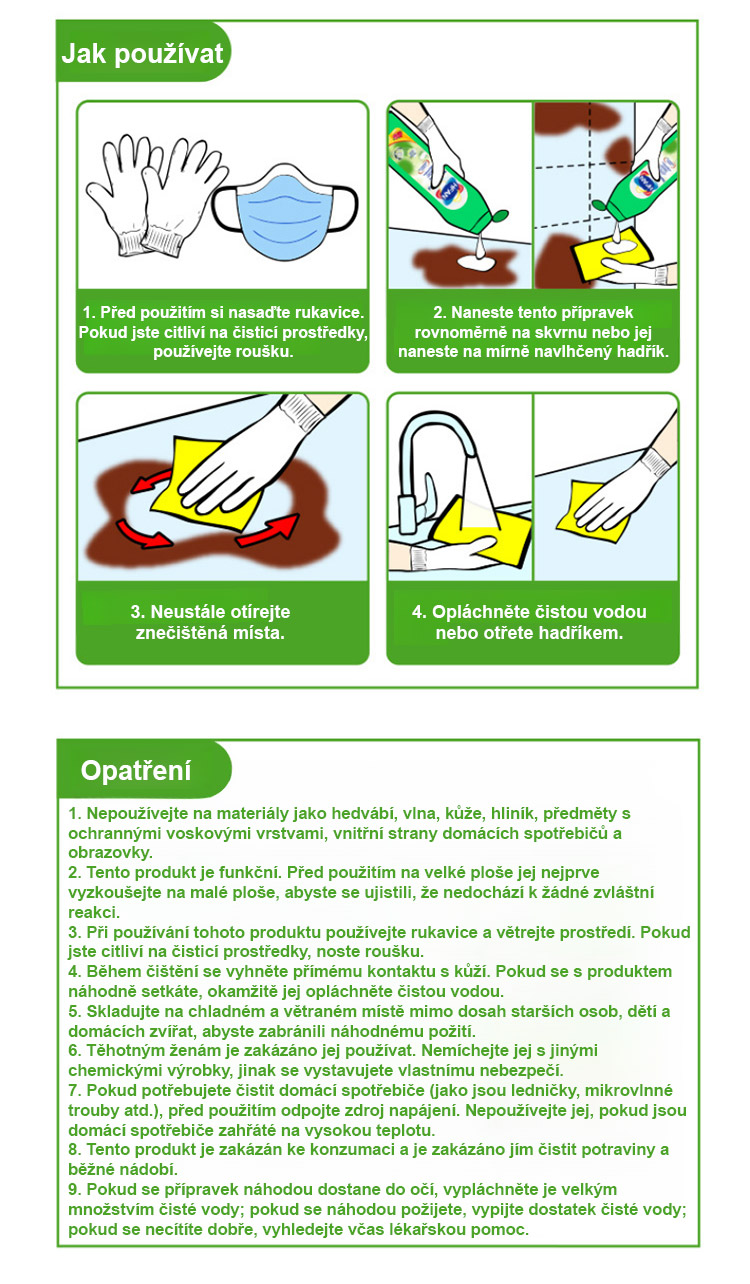 Jak používat

1. Před použitím si nasaďte rukavice. Pokud jste citliví na čisticí prostředky, používejte roušku.

2. Naneste tento přípravek rovnoměrně na skvrnu nebo jej naneste na mírně navlhčený hadřík.

3. Neustále otírejte znečištěná místa.

4. Opláchněte čistou vodou nebo otřete hadříkem.

Opatření

1. Nepoužívejte na materiály jako hedvábí, vlna, kůže, hliník, předměty s ochrannými voskovými vrstvami, vnitřní strany domácích spotřebičů a obrazovky.
2. Tento produkt je funkční. Před použitím na velké ploše jej nejprve vyzkoušejte na malé ploše, abyste se ujistili, že nedochází k žádné zvláštní reakci.
3. Při používání tohoto produktu používejte rukavice a větrejte prostředí. Pokud jste citliví na čisticí prostředky, noste roušku.
4. Během čištění se vyhněte přímému kontaktu s kůží. Pokud se s produktem náhodně setkáte, okamžitě jej opláchněte čistou vodou.
5. Skladujte na chladném a větraném místě mimo dosah starších osob, dětí a domácích zvířat, abyste zabránili náhodnému požití.
6. Těhotným ženám je zakázáno jej používat. Nemíchejte jej s jinými chemickými výrobky, jinak se vystavujete vlastnímu nebezpečí.
7. Pokud potřebujete čistit domácí spotřebiče (jako jsou ledničky, mikrovlnné trouby atd.), před použitím odpojte zdroj napájení. Nepoužívejte jej, pokud jsou domácí spotřebiče zahřáté na vysokou teplotu.
8. Tento produkt je zakázán ke konzumaci a je zakázáno jím čistit potraviny a běžné nádobí.
9. Pokud se přípravek náhodou dostane do očí, vypláchněte je velkým množstvím čisté vody; pokud se náhodou požijete, vypijte dostatek čisté vody; pokud se necítíte dobře, vyhledejte včas lékařskou pomoc.