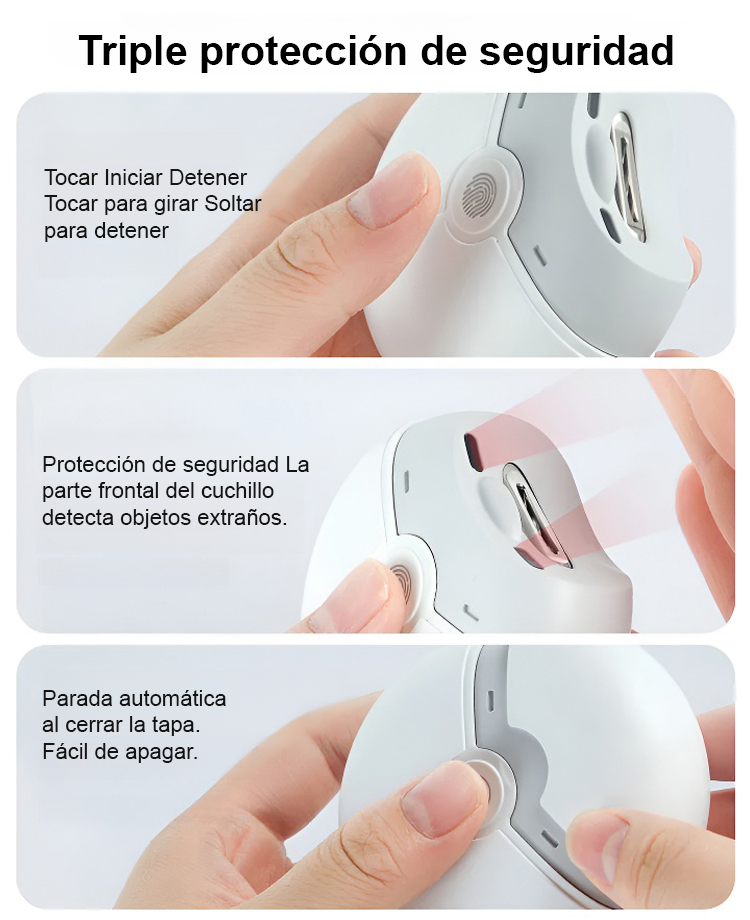 Triple protección de seguridad

Tocar Iniciar Detener
Tocar para girar Soltar
para detener

Protección de seguridad La parte frontal del cuchillo detecta objetos extraños.

Parada automática al cerrar la tapa. Fácil de apagar.