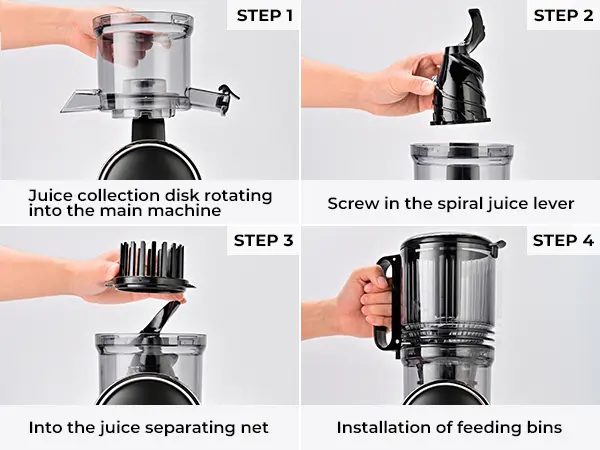 STEP 1

Juice collection disk rotating into the main machine

STEP 2

Screw in the spiral juice lever

STEP 3

Into the juice separating net

STEP 4

Installation of feeding bins