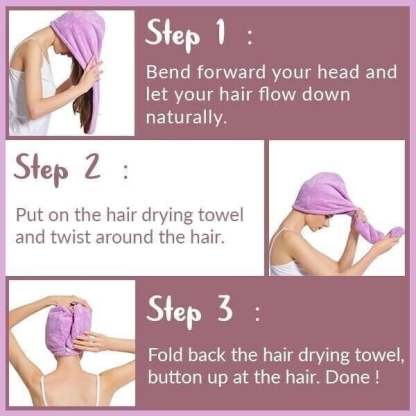 Step 1 :

Bend forward your head and let your hair flow down naturally.

Step 2 :

Put on the hair drying towel and twist around the hair.

Step 3 :

Fold back the hair drying towel, button up at the hair. Done !