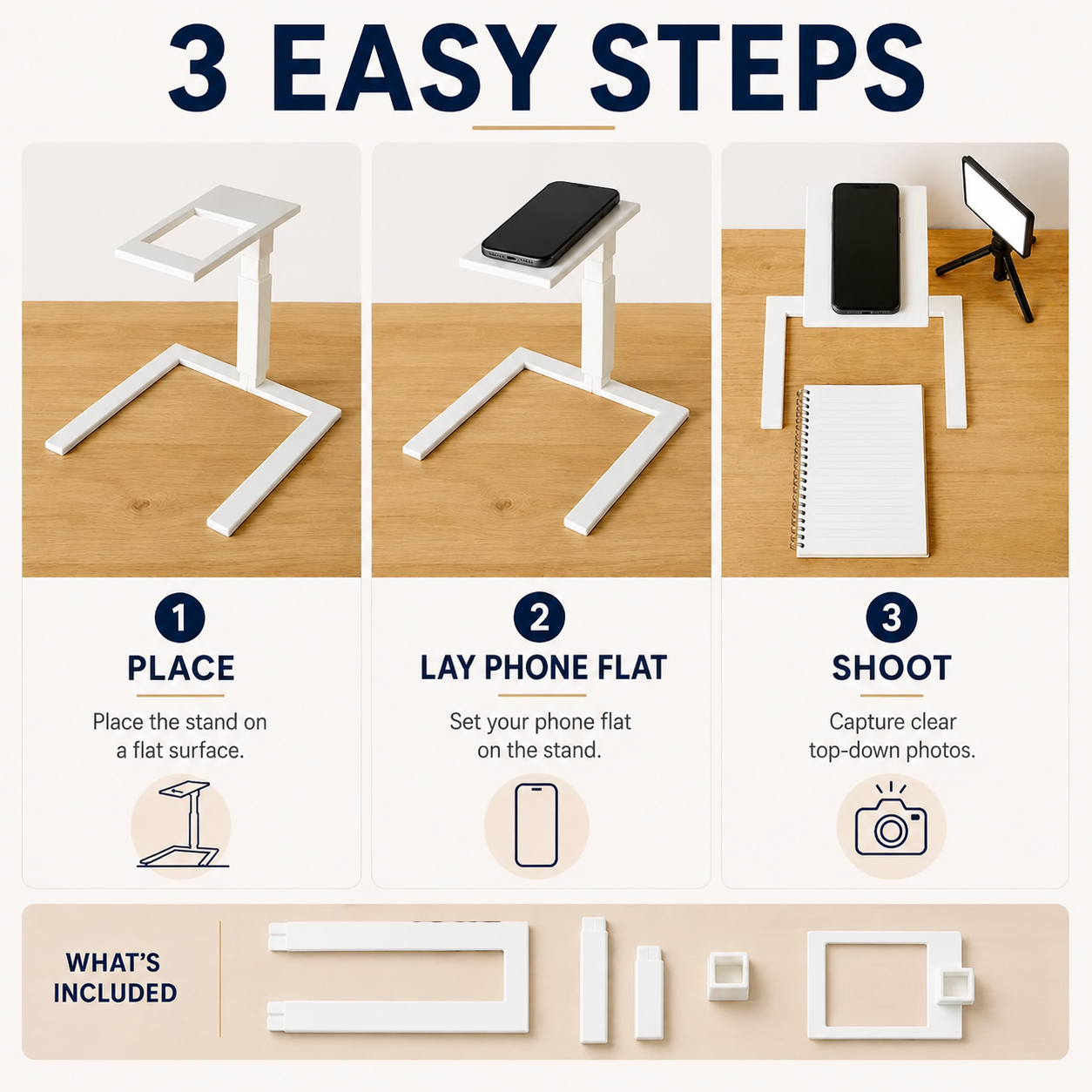 3 EASY STEPS

1
PLACE
Place the stand on a flat surface.

2
LAY PHONE FLAT
Set your phone flat on the stand.

3
SHOOT
Capture clear top-down photos.

WHAT'S INCLUDED