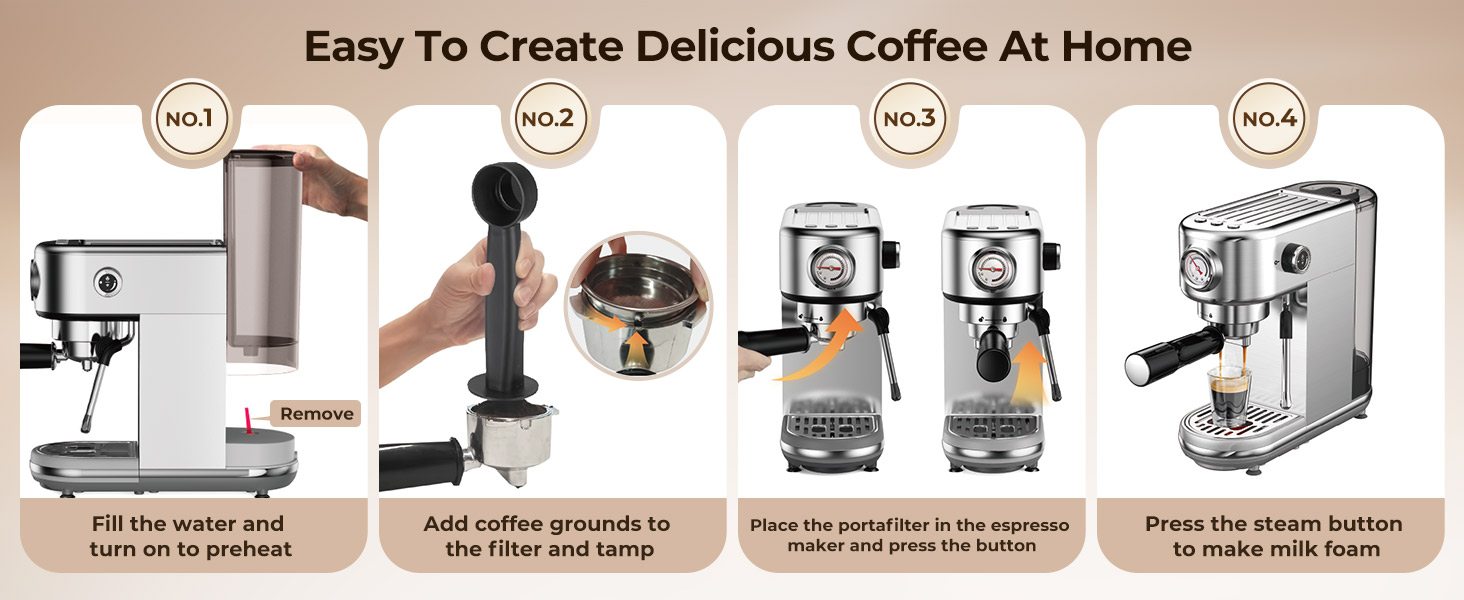 Easy To Create Delicious Coffee At Home

NO.1

Remove

Fill the water and turn on to preheat

NO.2

Add coffee grounds to the filter and tamp

NO.3

Place the portafilter in the espresso maker and press the button

NO.4

Press the steam button to make milk foam