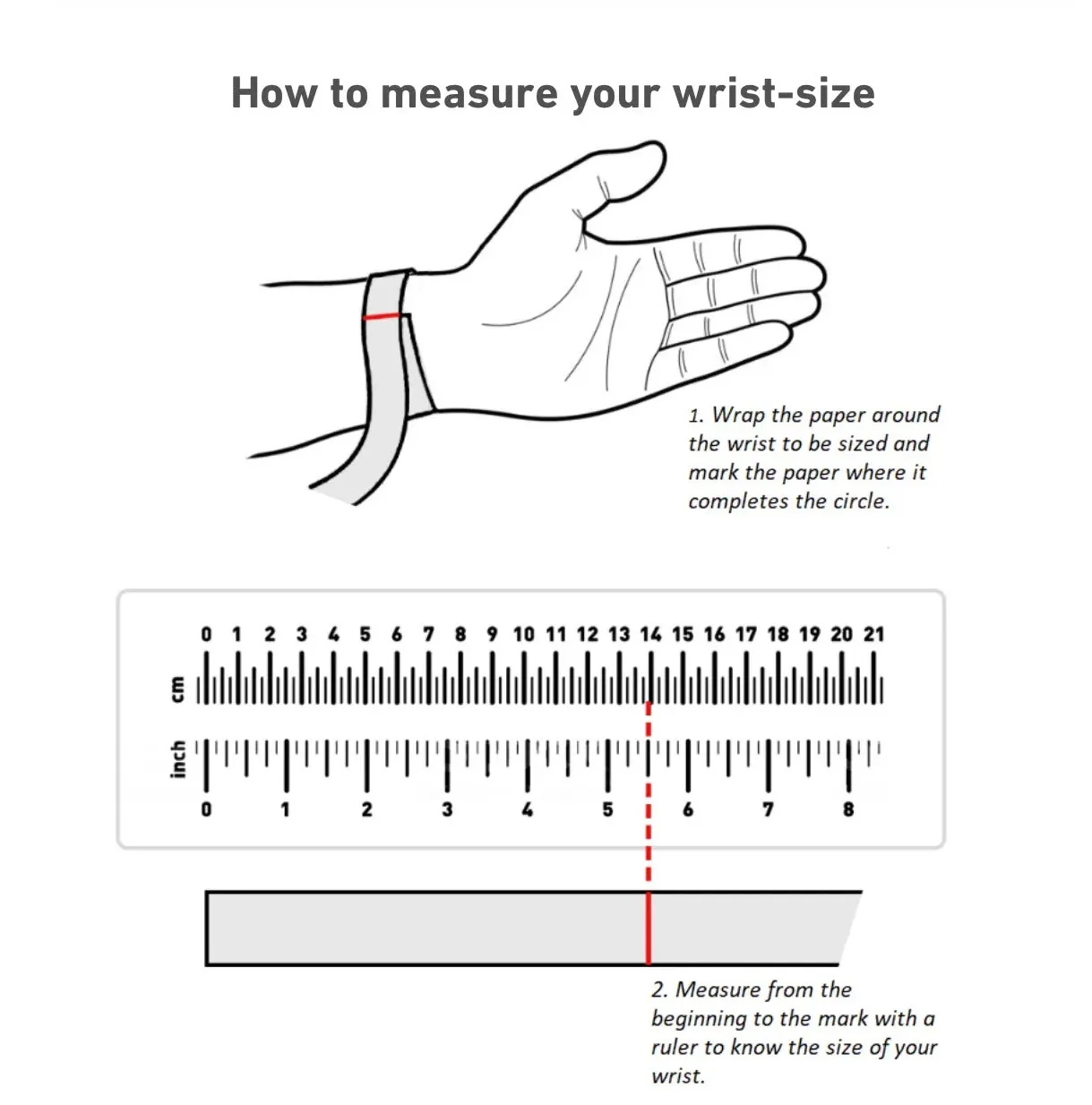 How to measure your wrist-size

1. Wrap the paper around the wrist to be sized and mark the paper where it completes the circle.

0 1 2 3 4 5 6 7 8 9 10 11 12 13 14 15 16 17 18 19 20 21

cm

inch

0 1 2 3 4 5 6 7 8

2. Measure from the beginning to the mark with a ruler to know the size of your wrist.