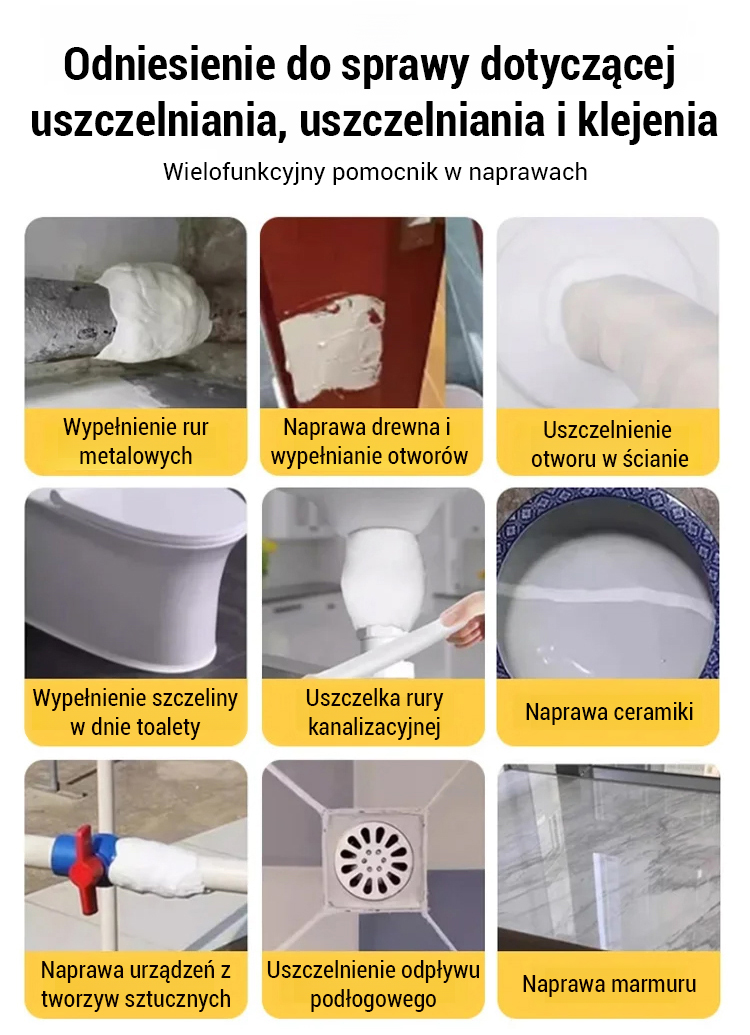 Odniesienie do sprawy dotyczącej uszczelniania, uszczelniania i klejenia

Wielofunkcyjny pomocnik w naprawach

Wypełnienie rur metalowych

Naprawa drewna i wypełnianie otworów

Uszczelnienie otworu w ścianie

Wypełnienie szczeliny w dnie toalety

Uszczelka rury kanalizacyjnej

Naprawa ceramiki

Naprawa urządzeń z tworzyw sztucznych

Uszczelnienie odpływu podłogowego

Naprawa marmuru