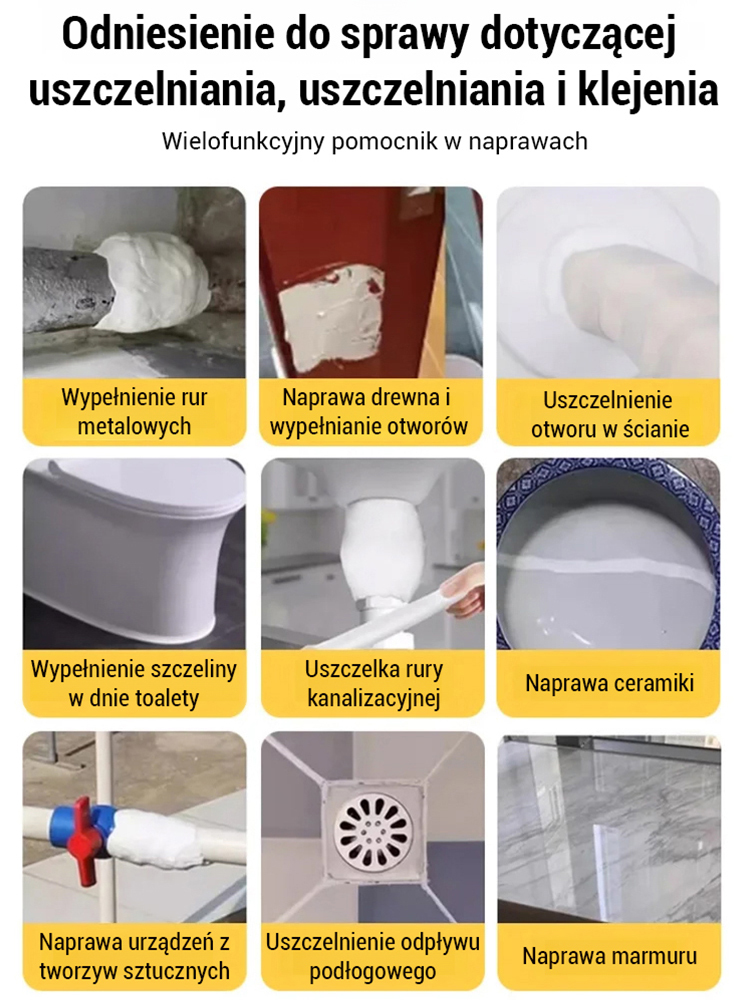 Odniesienie do sprawy dotyczącej uszczelniania, uszczelniania i klejenia

Wielofunkcyjny pomocnik w naprawach

Wypełnienie rur metalowych

Naprawa drewna i wypełnianie otworów

Uszczelnienie otworu w ścianie

Wypełnienie szczeliny w dnie toalety

Uszczelka rury kanalizacyjnej

Naprawa ceramiki

Naprawa urządzeń z tworzyw sztucznych

Uszczelnienie odpływu podłogowego

Naprawa marmuru