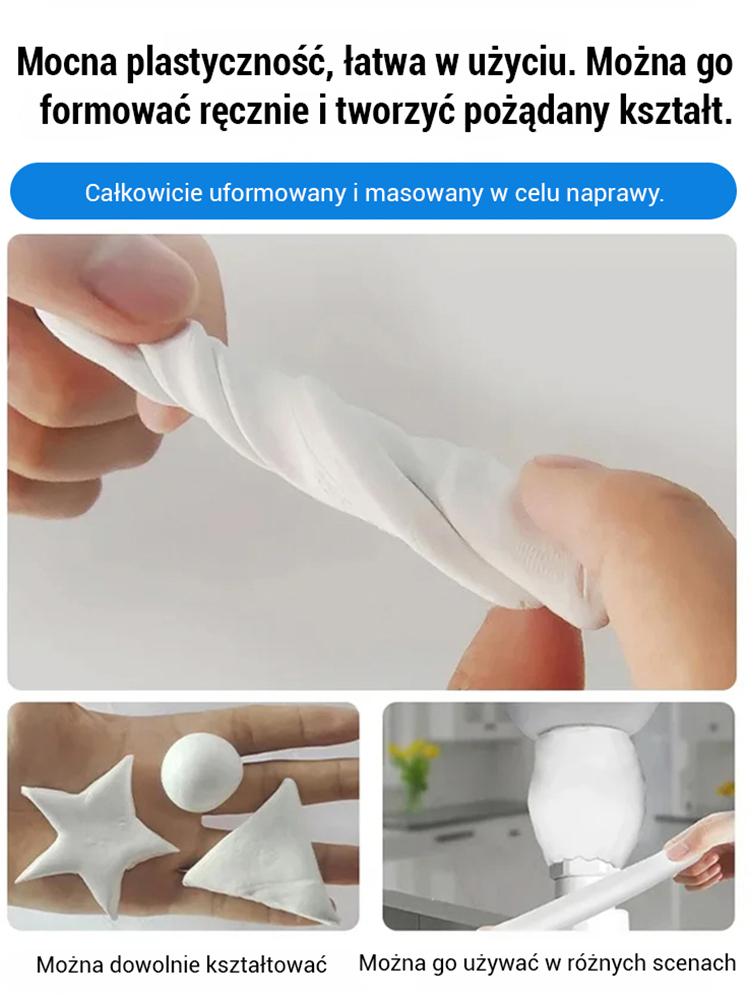 Mocna plastyczność, łatwa w użyciu. Można go formować ręcznie i tworzyć pożądany kształt.

Całkowicie uformowany i masowany w celu naprawy.

Można dowolnie kształtować

Można go używać w różnych scenach