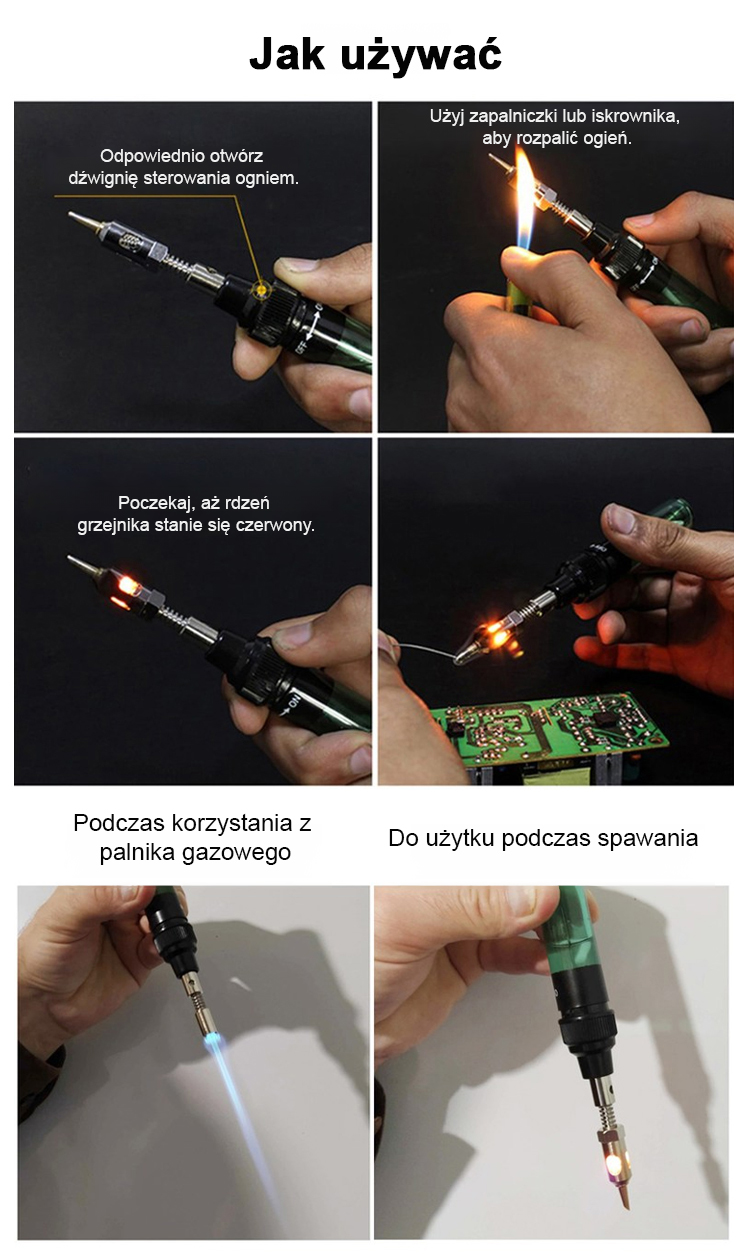 Jak używać

Odpowiednio otwórz dźwignię sterowania ogniem.

Użyj zapalniczki lub iskrownika, aby rozpalić ogień.

Poczekaj, aż rdzeń grzejnika stanie się czerwony.

Podczas korzystania z palnika gazowego

Do użytku podczas spawania