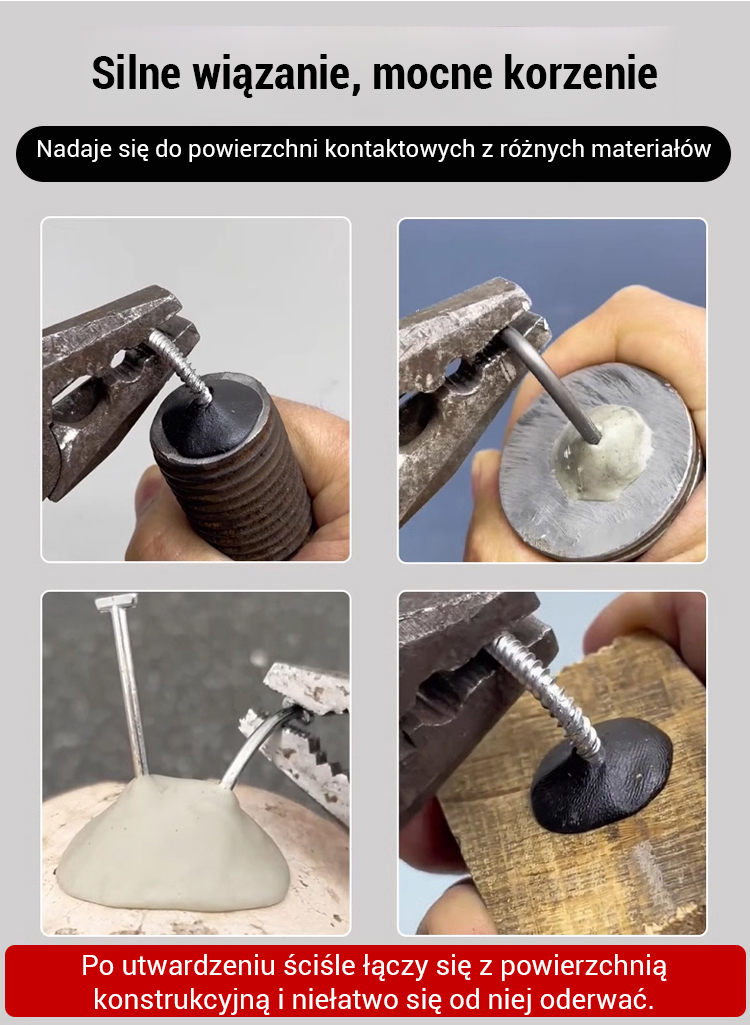 Silne wiązanie, mocne korzenie

Nadaje się do powierzchni kontaktowych z różnych materiałów

Po utwardzeniu ściśle łączy się z powierzchnią konstrukcyjną i niełatwo się od niej oderwać.