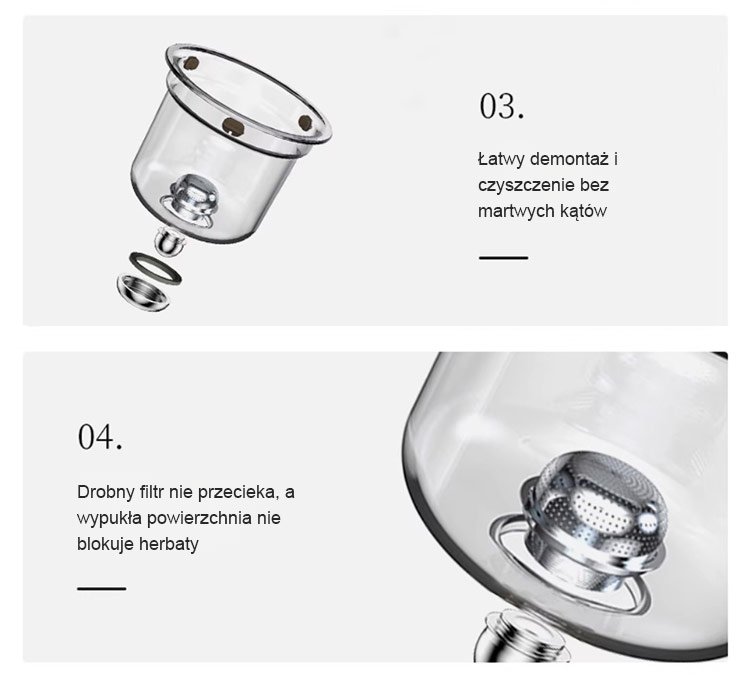 03.

Łatwy demontaż i czyszczenie bez martwych kątów

04.

Drobny filtr nie przecieka, a wypukła powierzchnia nie blokuje herbaty