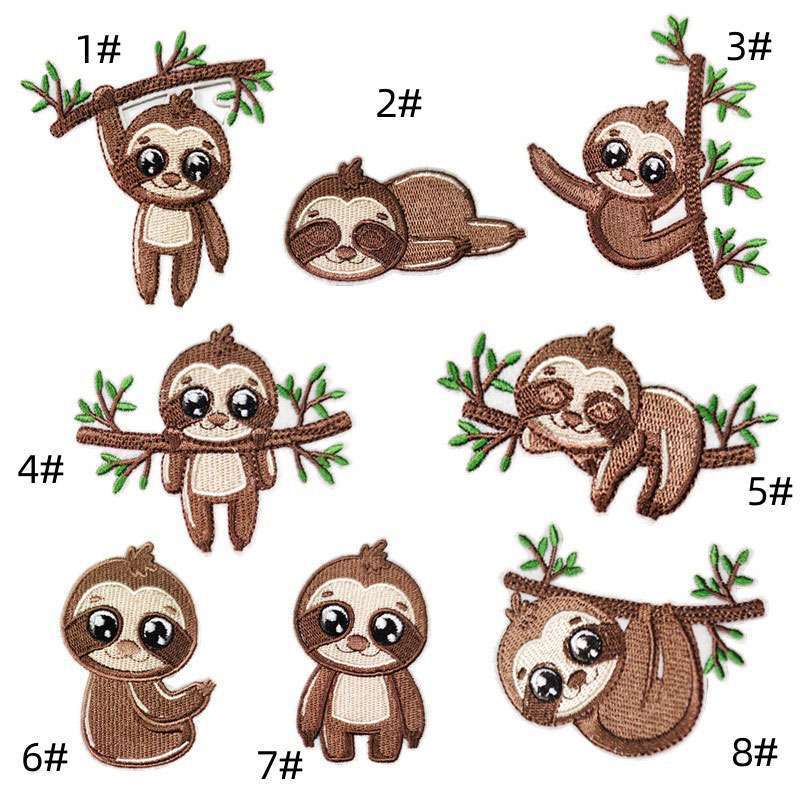 1#

2#

3#

4#

5#

6#

7#

8#