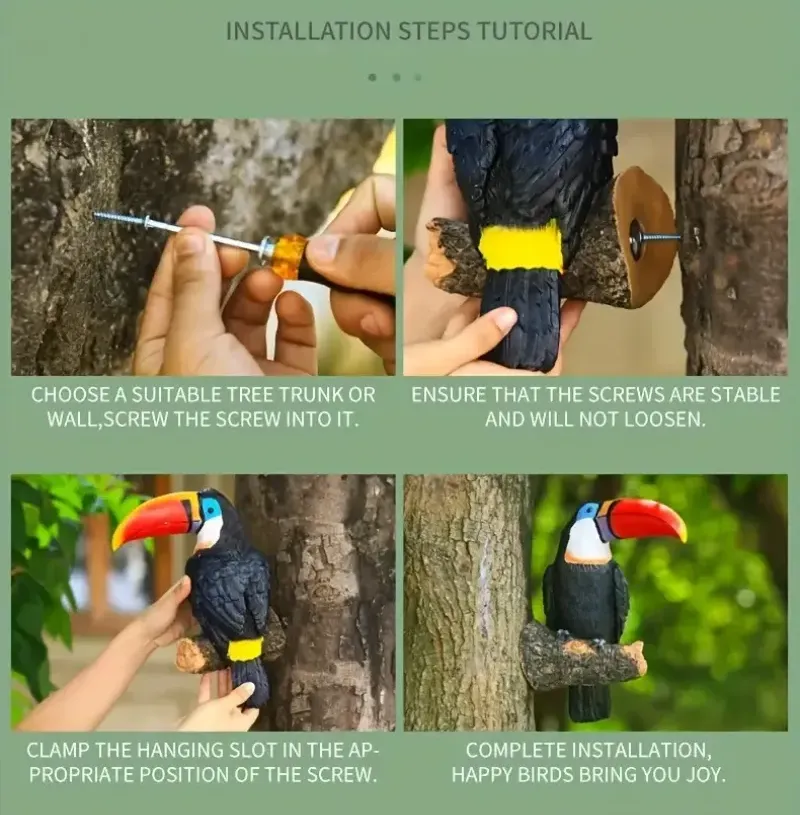 INSTALLATION STEPS TUTORIAL

CHOOSE A SUITABLE TREE TRUNK OR WALL,SCREW THE SCREW INTO IT.

ENSURE THAT THE SCREWS ARE STABLE AND WILL NOT LOOSEN.

CLAMP THE HANGING SLOT IN THE APPROPRIATE POSITION OF THE SCREW.

COMPLETE INSTALLATION, HAPPY BIRDS BRING YOU JOY.