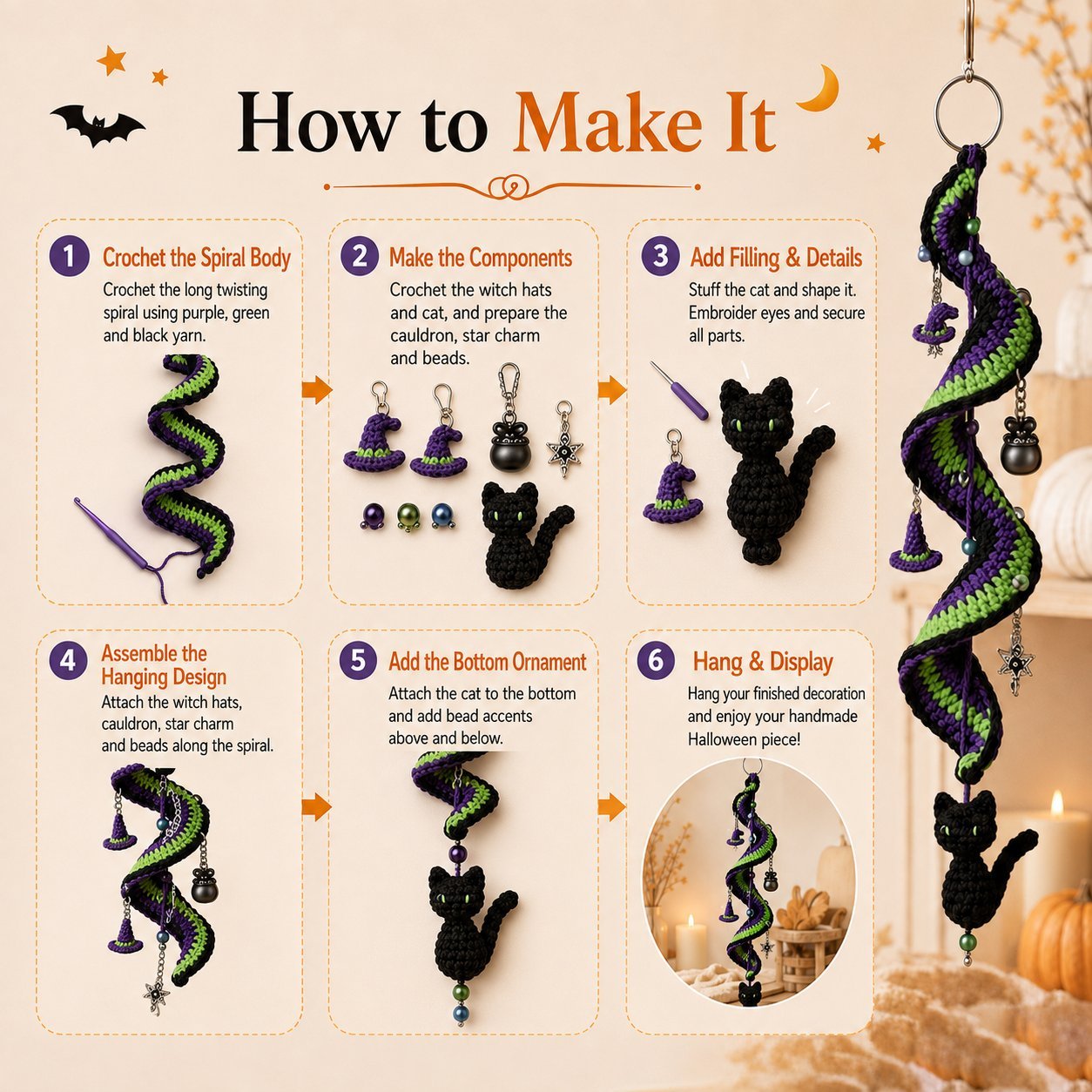 How to Make It

1 Crochet the Spiral Body
Crochet the long twisting spiral using purple, green and black yarn.

2 Make the Components
Crochet the witch hats and cat, and prepare the cauldron, star charm and beads.

3 Add Filling & Details
Stuff the cat and shape it. Embroider eyes and secure all parts.

4 Assemble the Hanging Design
Attach the witch hats, cauldron, star charm and beads along the spiral.

5 Add the Bottom Ornament
Attach the cat to the bottom and add bead accents above and below.

6 Hang & Display
Hang your finished decoration and enjoy your handmade Halloween piece!