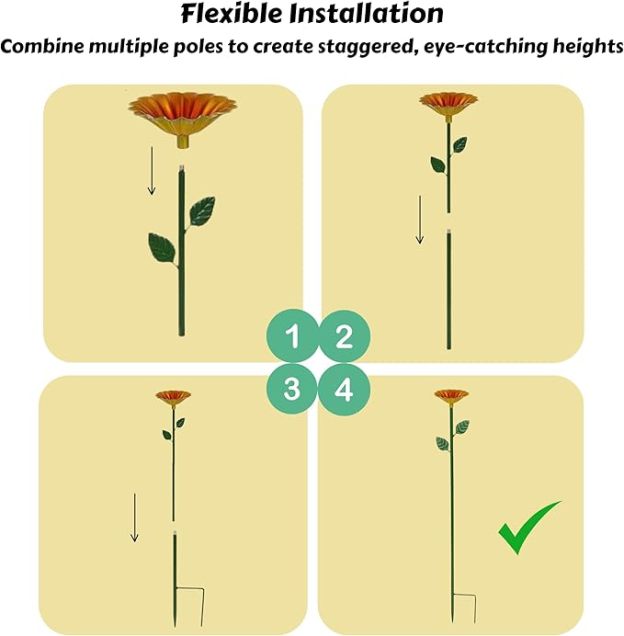 Flexible Installation
Combine multiple poles to create staggered, eye-catching heights

1
2
3
4