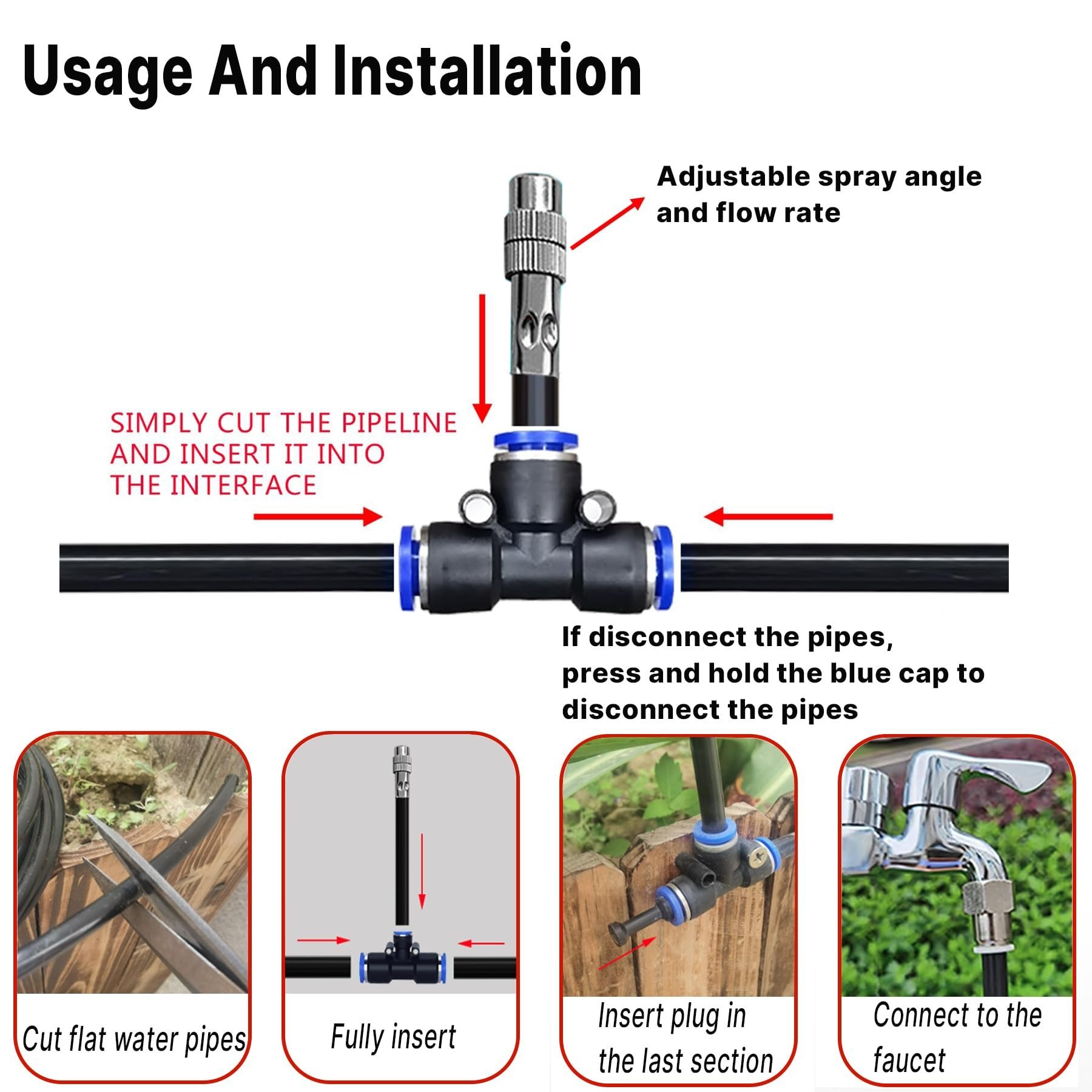 Usage And Installation

Adjustable spray angle and flow rate

SIMPLY CUT THE PIPELINE AND INSERT IT INTO THE INTERFACE

If disconnect the pipes, press and hold the blue cap to disconnect the pipes

Cut flat water pipes

Fully insert

Insert plug in the last section

Connect to the faucet